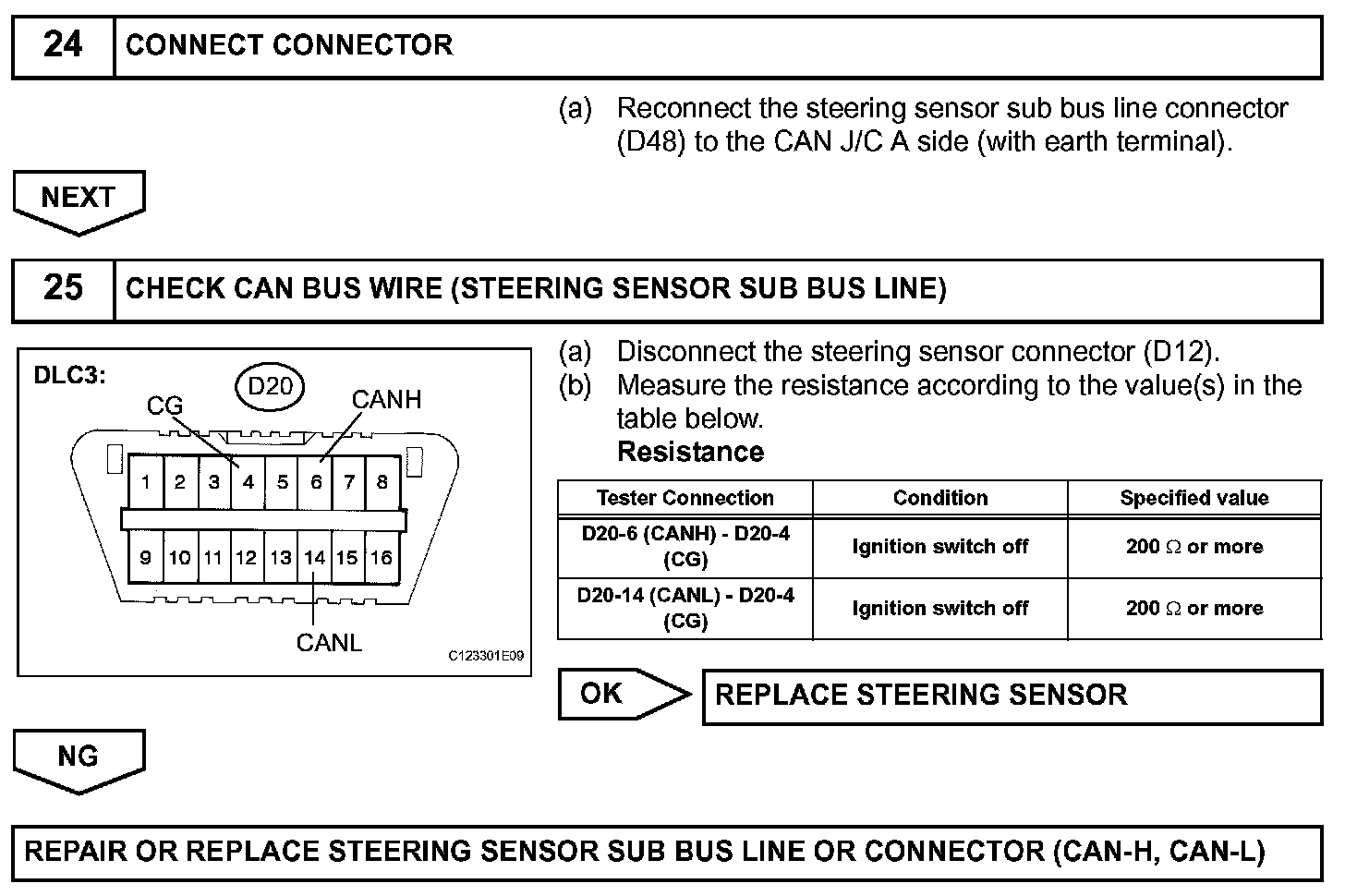 24 CONNECT CONNECTOR

(a) Reconnect the steering sensor sub bus line connector (D48) to the CAN J/C A side (with earth terminal).

NEXT

25 CHECK CAN BUS WIRE (STEERING SENSOR SUB BUS LINE)

DLC3:
D20
CG
CANH
1 2 3 4 5 6 7 8
9 10 11 12 13 14 15 16
CANL
C123301E09

(a) Disconnect the steering sensor connector (D12).
(b) Measure the resistance according to the value(s) in the table below.
Resistance

| Tester Connection | Condition | Specified value |
|---|---|---|
| D20-6 (CANH) - D20-4 (CG) | Ignition switch off | 200 $\Omega$ or more |
| D20-14 (CANL) - D20-4 (CG) | Ignition switch off | 200 $\Omega$ or more |

OK
REPLACE STEERING SENSOR

NG

REPAIR OR REPLACE STEERING SENSOR SUB BUS LINE OR CONNECTOR (CAN-H, CAN-L)