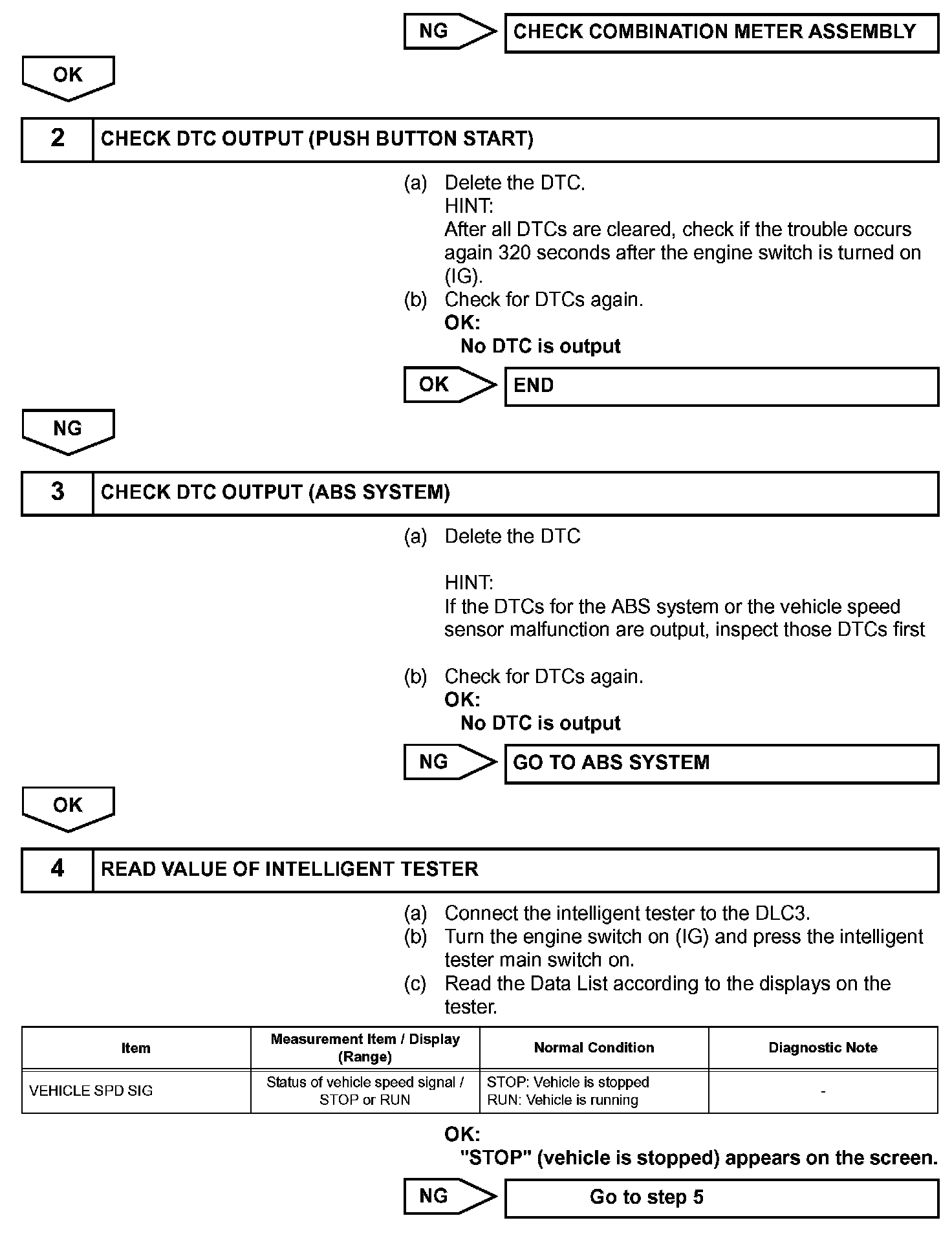 NG

CHECK COMBINATION METER ASSEMBLY

OK

2 CHECK DTC OUTPUT (PUSH BUTTON START)

(a) Delete the DTC.
HINT:
After all DTCs are cleared, check if the trouble occurs again 320 seconds after the engine switch is turned on (IG).

(b) Check for DTCs again.
OK:
No DTC is output

OK

END

NG

3 CHECK DTC OUTPUT (ABS SYSTEM)

(a) Delete the DTC

HINT:
If the DTCs for the ABS system or the vehicle speed sensor malfunction are output, inspect those DTCs first

(b) Check for DTCs again.
OK:
No DTC is output

NG

GO TO ABS SYSTEM

OK

4 READ VALUE OF INTELLIGENT TESTER

(a) Connect the intelligent tester to the DLC3.
(b) Turn the engine switch on (IG) and press the intelligent tester main switch on.
(c) Read the Data List according to the displays on the tester.

| Item | Measurement Item / Display (Range) | Normal Condition | Diagnostic Note |
|---|---|---|---|
| VEHICLE SPD SIG | Status of vehicle speed signal / STOP or RUN | STOP: Vehicle is stopped RUN: Vehicle is running | - |

OK:
"STOP" (vehicle is stopped) appears on the screen.

NG

Go to step 5