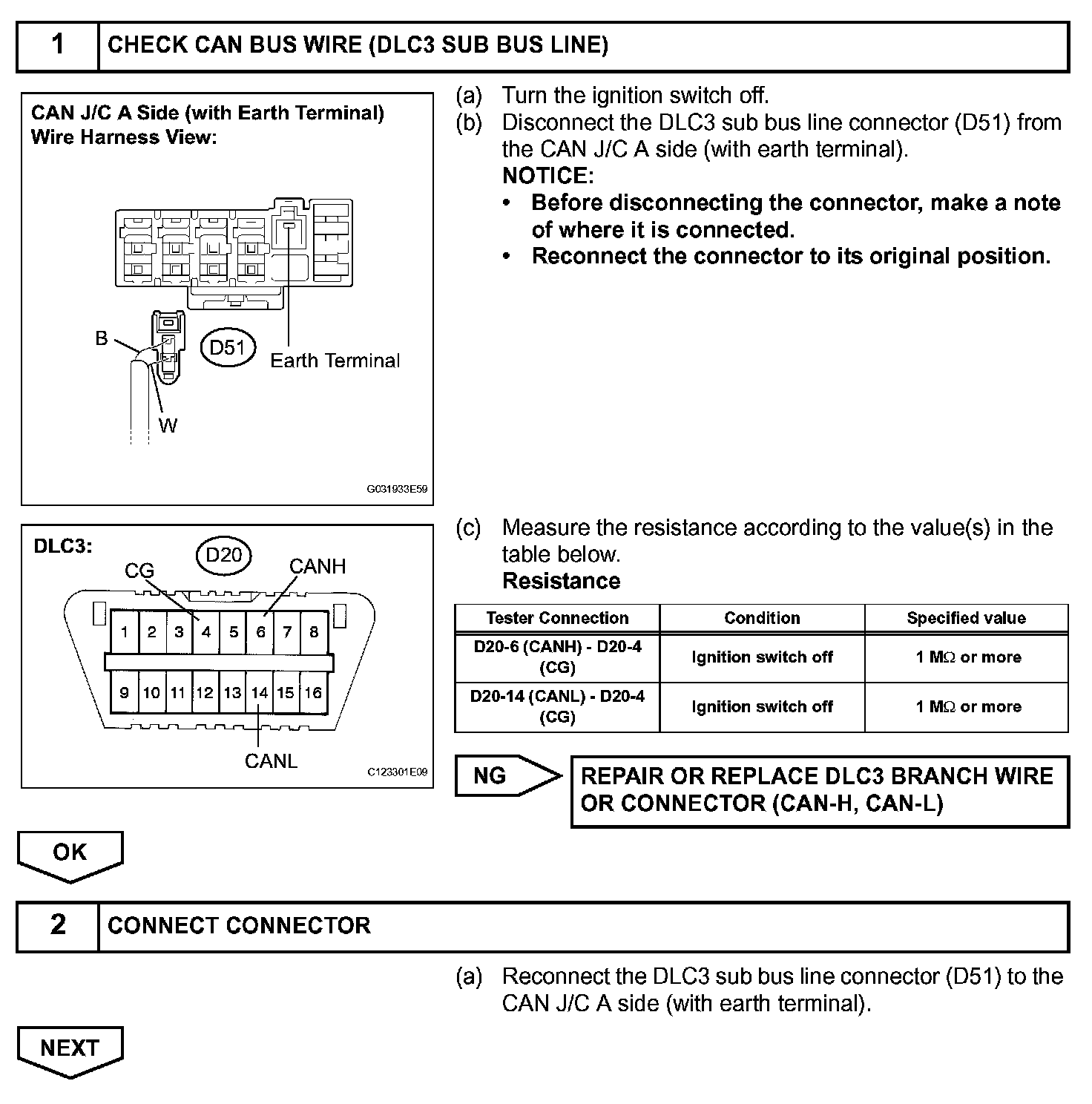 1 CHECK CAN BUS WIRE (DLC3 SUB BUS LINE)

CAN J/C A Side (with Earth Terminal)
Wire Harness View:

B
D51
Earth Terminal
W

G031933E59

(a) Turn the ignition switch off.
(b) Disconnect the DLC3 sub bus line connector (D51) from the CAN J/C A side (with earth terminal).
NOTICE:
• Before disconnecting the connector, make a note of where it is connected.
• Reconnect the connector to its original position.

DLC3:
D20
CG
CANH
1 2 3 4 5 6 7 8
9 10 11 12 13 14 15 16
CANL

C123301E09

(c) Measure the resistance according to the value(s) in the table below.
Resistance

| Tester Connection | Condition | Specified value |
|---|---|---|
| D20-6 (CANH) - D20-4 (CG) | Ignition switch off | 1 MΩ or more |
| D20-14 (CANL) - D20-4 (CG) | Ignition switch off | 1 MΩ or more |

NG
REPAIR OR REPLACE DLC3 BRANCH WIRE OR CONNECTOR (CAN-H, CAN-L)

OK

2 CONNECT CONNECTOR

(a) Reconnect the DLC3 sub bus line connector (D51) to the CAN J/C A side (with earth terminal).

NEXT