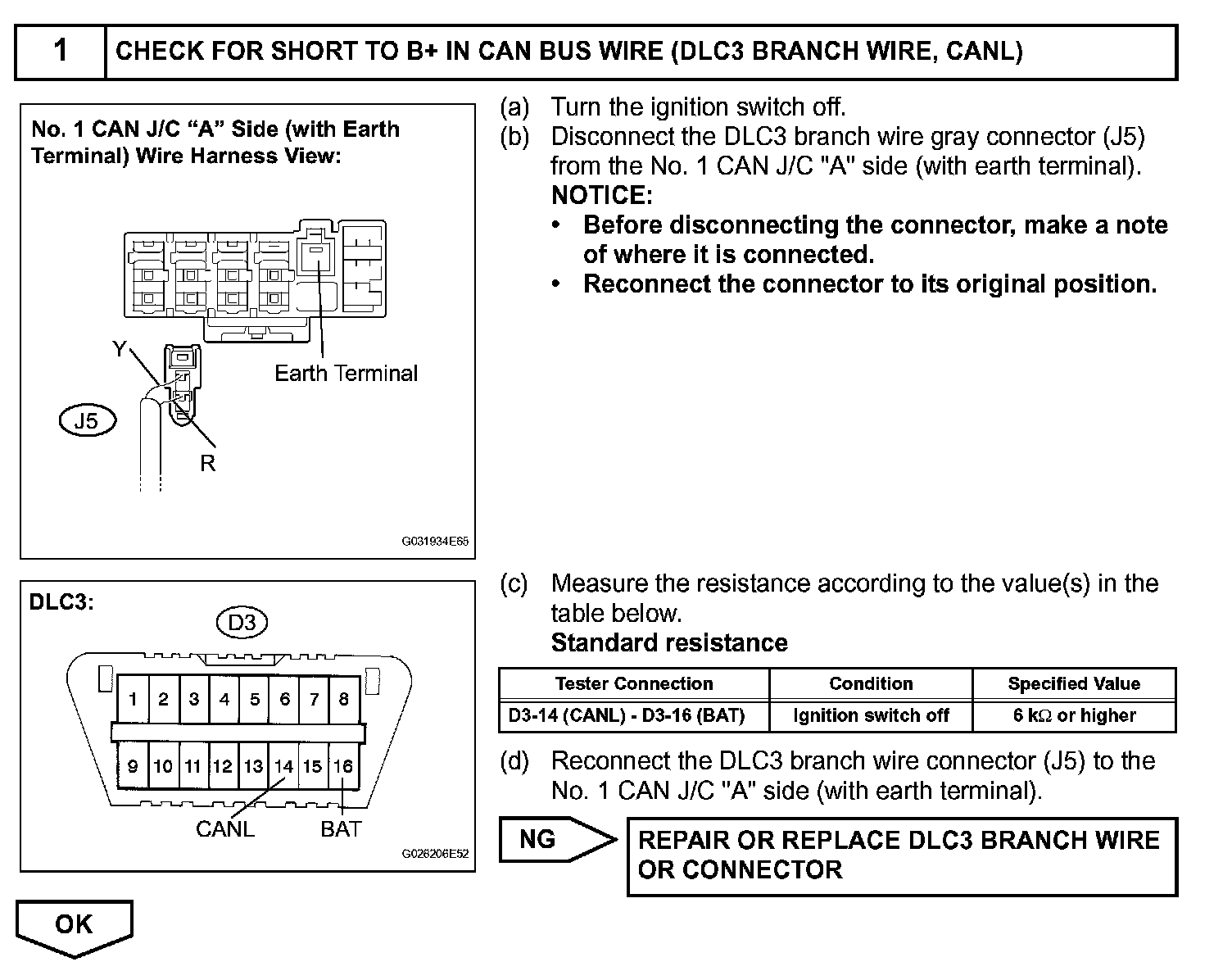 1 CHECK FOR SHORT TO B+ IN CAN BUS WIRE (DLC3 BRANCH WIRE, CANL)

No. 1 CAN J/C “A” Side (with Earth Terminal) Wire Harness View:

Y

Earth Terminal

J5

R

G031934E65

(a) Turn the ignition switch off.
(b) Disconnect the DLC3 branch wire gray connector (J5) from the No. 1 CAN J/C "A" side (with earth terminal).
NOTICE:
• Before disconnecting the connector, make a note of where it is connected.
• Reconnect the connector to its original position.

DLC3:

D3

1 2 3 4 5 6 7 8

9 10 11 12 13 14 15 16

CANL BAT

G026206E52

(c) Measure the resistance according to the value(s) in the table below.
Standard resistance

| Tester Connection | Condition | Specified Value |
|---|---|---|
| D3-14 (CANL) - D3-16 (BAT) | Ignition switch off | 6 k$\Omega$ or higher |

(d) Reconnect the DLC3 branch wire connector (J5) to the No. 1 CAN J/C "A" side (with earth terminal).

NG

REPAIR OR REPLACE DLC3 BRANCH WIRE OR CONNECTOR

OK