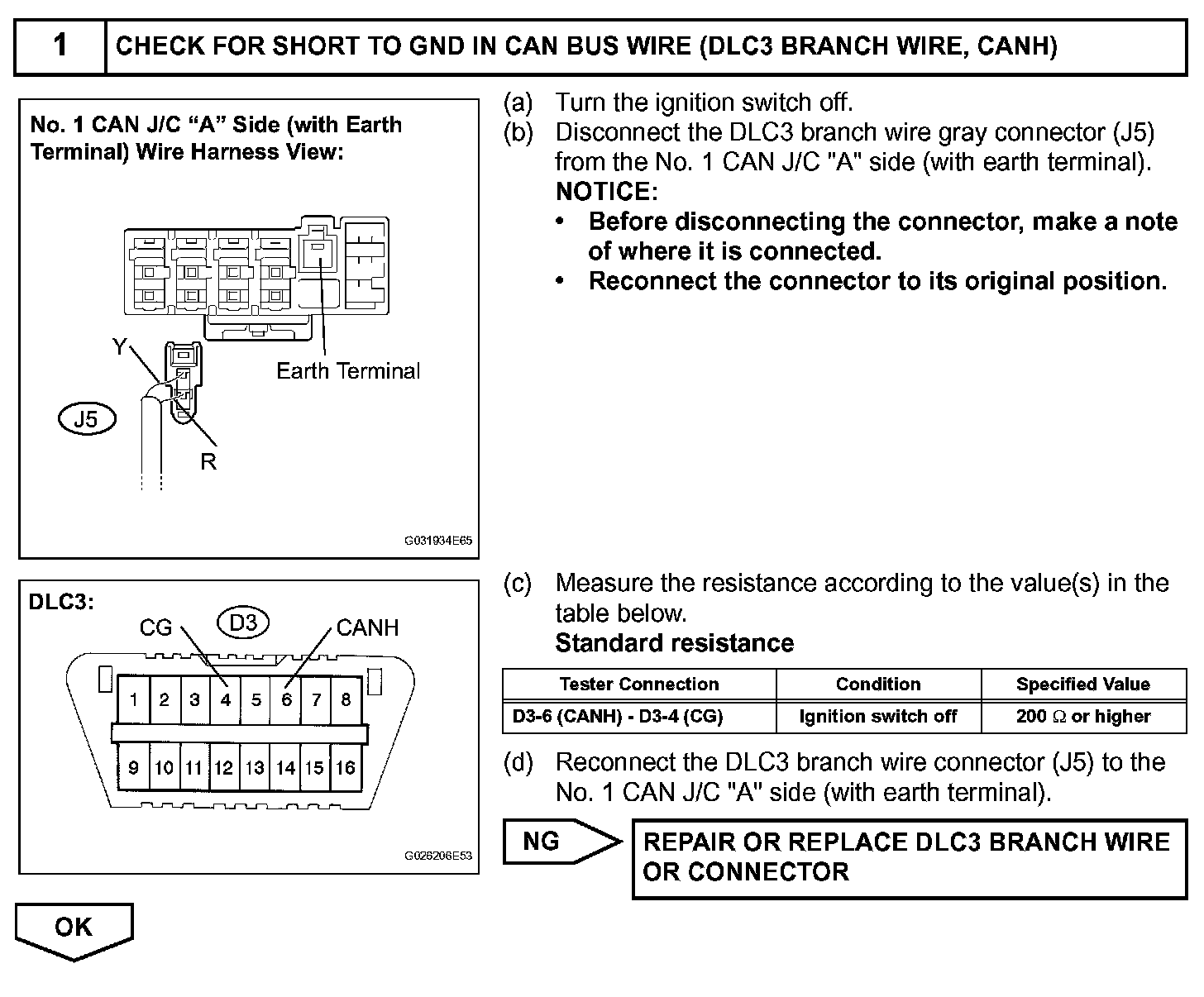 1 CHECK FOR SHORT TO GND IN CAN BUS WIRE (DLC3 BRANCH WIRE, CANH)

No. 1 CAN J/C “A” Side (with Earth Terminal) Wire Harness View:

Y

Earth Terminal

J5

R

G031934E65

(a) Turn the ignition switch off.
(b) Disconnect the DLC3 branch wire gray connector (J5) from the No. 1 CAN J/C "A" side (with earth terminal).
NOTICE:
• Before disconnecting the connector, make a note of where it is connected.
• Reconnect the connector to its original position.

DLC3:

CG D3 CANH

1 2 3 4 5 6 7 8

9 10 11 12 13 14 15 16

G026206E53

(c) Measure the resistance according to the value(s) in the table below.
Standard resistance

| Tester Connection | Condition | Specified Value |
|---|---|---|
| D3-6 (CANH) - D3-4 (CG) | Ignition switch off | 200 $\Omega$ or higher |

(d) Reconnect the DLC3 branch wire connector (J5) to the No. 1 CAN J/C "A" side (with earth terminal).

NG

REPAIR OR REPLACE DLC3 BRANCH WIRE OR CONNECTOR

OK