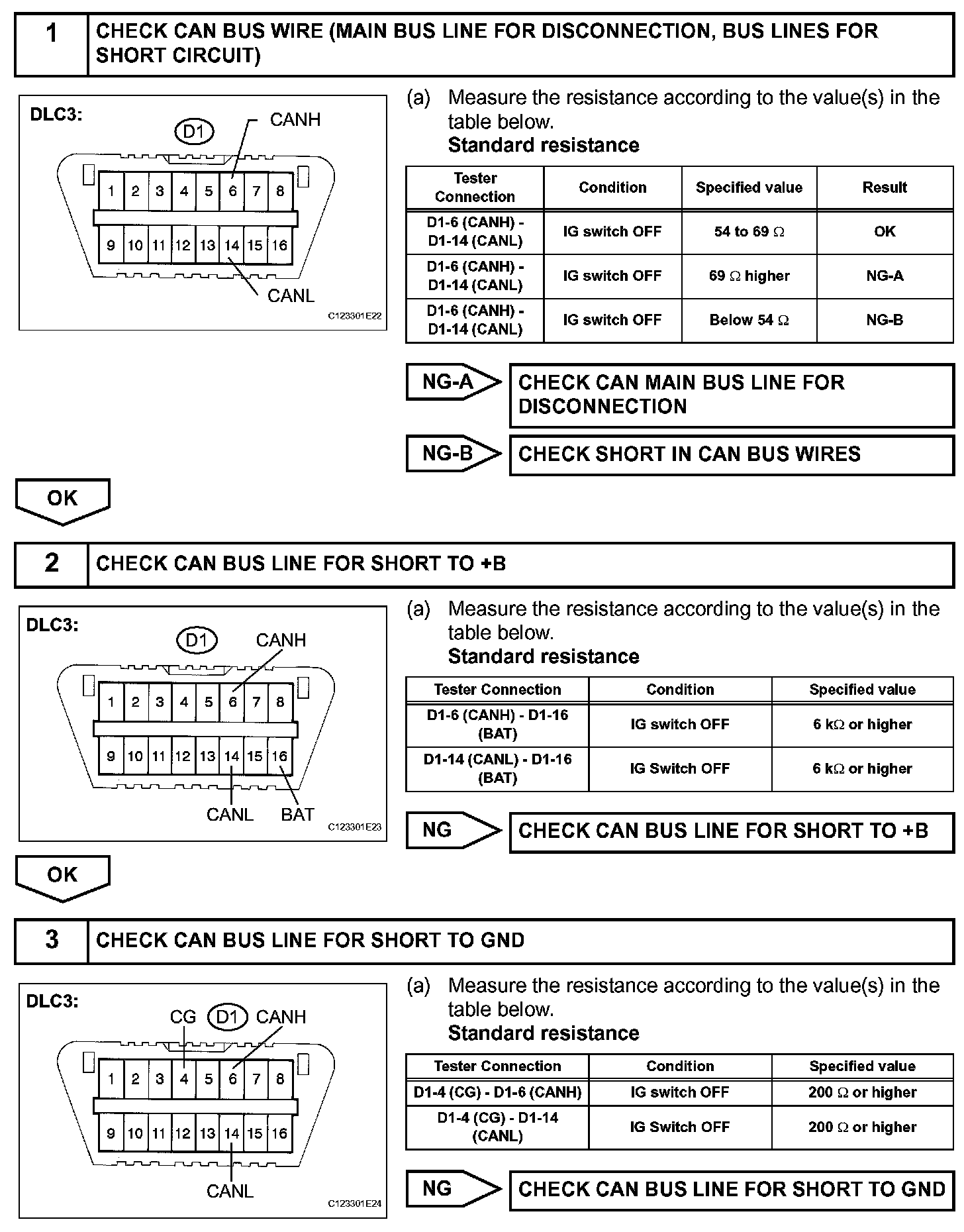 1 CHECK CAN BUS WIRE (MAIN BUS LINE FOR DISCONNECTION, BUS LINES FOR SHORT CIRCUIT)

DLC3:
D1
CANH
1 2 3 4 5 6 7 8
9 10 11 12 13 14 15 16
CANL
C123301E22

(a) Measure the resistance according to the value(s) in the table below.
Standard resistance

| Tester Connection | Condition | Specified value | Result |
|---|---|---|---|
| D1-6 (CANH) - D1-14 (CANL) | IG switch OFF | 54 to 69 $\Omega$ | OK |
| D1-6 (CANH) - D1-14 (CANL) | IG switch OFF | 69 $\Omega$ higher | NG-A |
| D1-6 (CANH) - D1-14 (CANL) | IG switch OFF | Below 54 $\Omega$ | NG-B |

NG-A CHECK CAN MAIN BUS LINE FOR DISCONNECTION

NG-B CHECK SHORT IN CAN BUS WIRES

OK

2 CHECK CAN BUS LINE FOR SHORT TO +B

DLC3:
D1
CANH
1 2 3 4 5 6 7 8
9 10 11 12 13 14 15 16
CANL BAT
C123301E23

(a) Measure the resistance according to the value(s) in the table below.
Standard resistance

| Tester Connection | Condition | Specified value |
|---|---|---|
| D1-6 (CANH) - D1-16 (BAT) | IG switch OFF | 6 k$\Omega$ or higher |
| D1-14 (CANL) - D1-16 (BAT) | IG Switch OFF | 6 k$\Omega$ or higher |

NG CHECK CAN BUS LINE FOR SHORT TO +B

OK

3 CHECK CAN BUS LINE FOR SHORT TO GND

DLC3:
CG D1 CANH
1 2 3 4 5 6 7 8
9 10 11 12 13 14 15 16
CANL
C123301E24

(a) Measure the resistance according to the value(s) in the table below.
Standard resistance

| Tester Connection | Condition | Specified value |
|---|---|---|
| D1-4 (CG) - D1-6 (CANH) | IG switch OFF | 200 $\Omega$ or higher |
| D1-4 (CG) - D1-14 (CANL) | IG Switch OFF | 200 $\Omega$ or higher |

NG CHECK CAN BUS LINE FOR SHORT TO GND