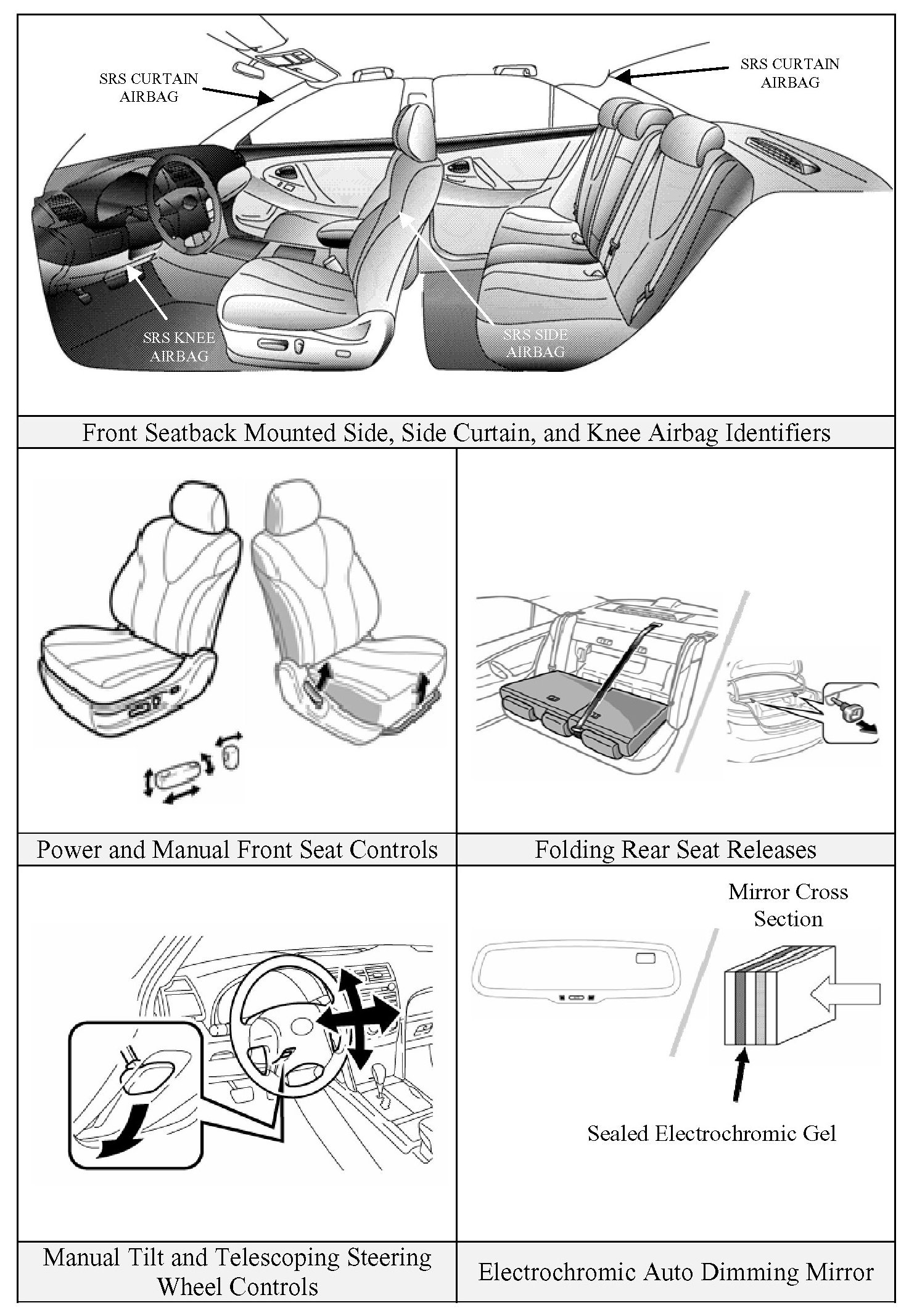 SRS CURTAIN AIRBAG

SRS CURTAIN AIRBAG

SRS KNEE AIRBAG

SRS SIDE AIRBAG

Front Seatback Mounted Side, Side Curtain, and Knee Airbag Identifiers

Power and Manual Front Seat Controls

Folding Rear Seat Releases

Mirror Cross Section

Sealed Electrochromic Gel

Manual Tilt and Telescoping Steering Wheel Controls

Electrochromic Auto Dimming Mirror