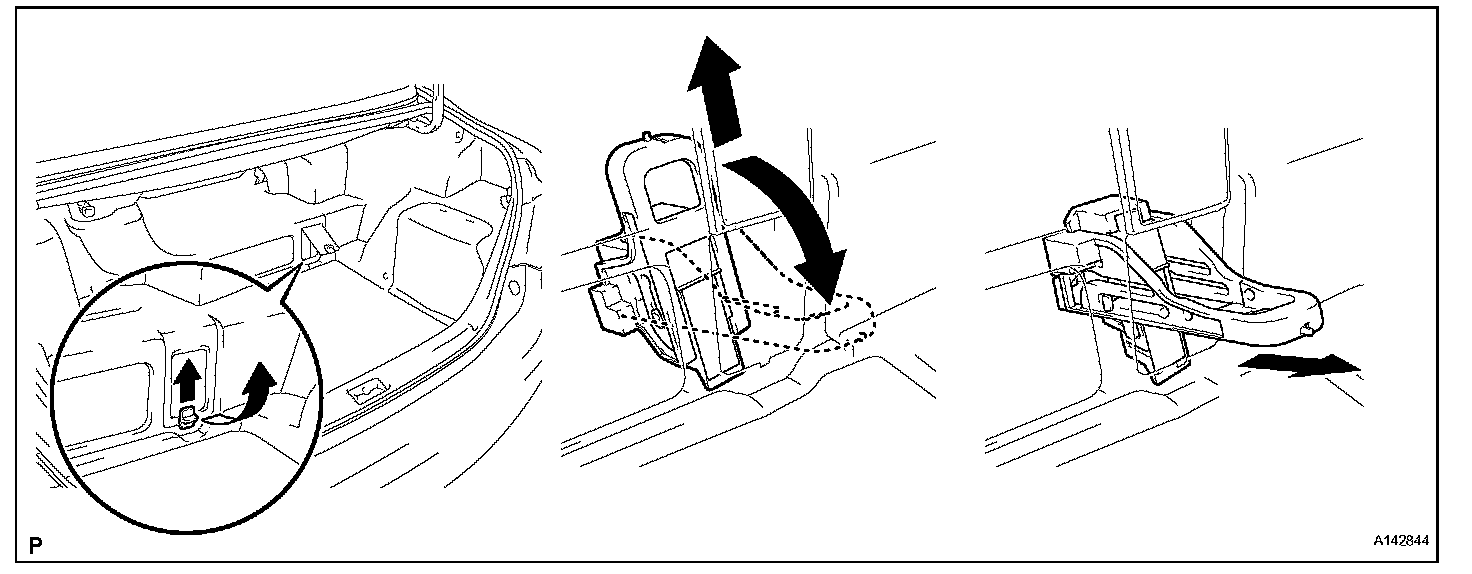 P

A142844