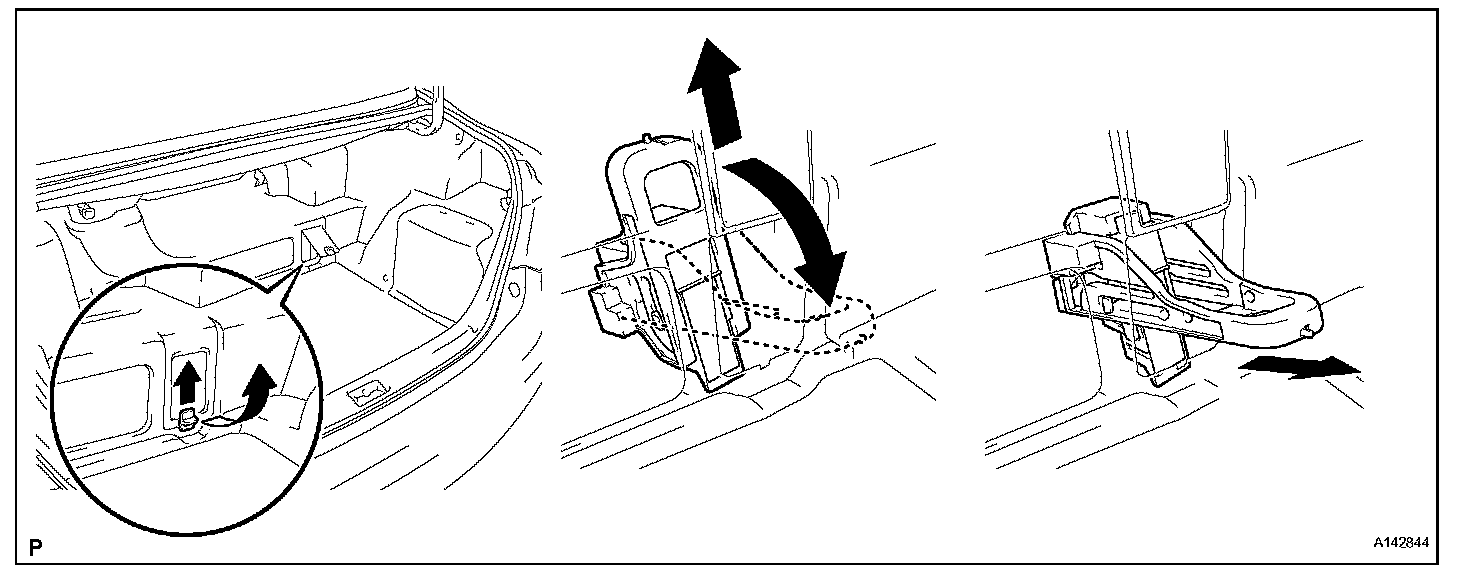 P

A142844