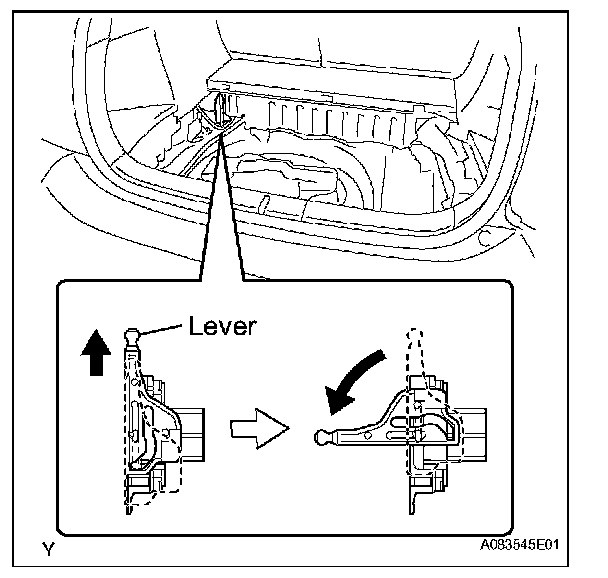 Lever

Y

A083545E01