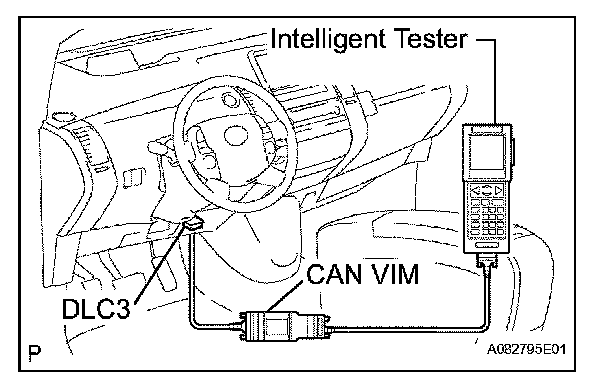 Intelligent Tester

CAN VIM

DLC3

P

A082795E01