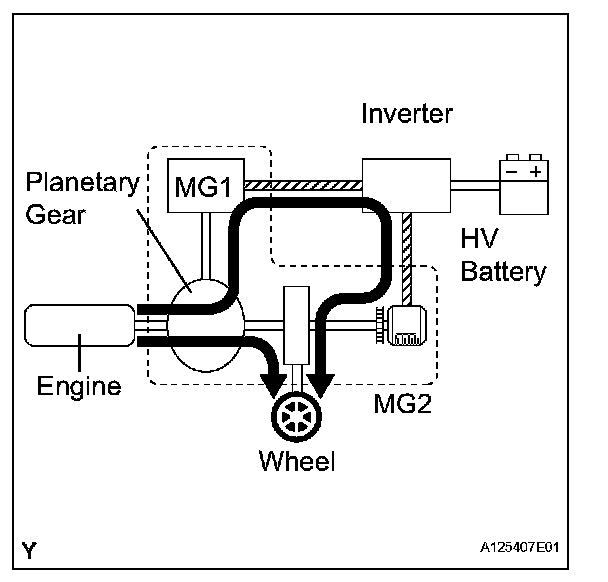 Inverter

Planetary Gear

MG1

− +

HV Battery

Engine

MG2

Wheel

Y

A125407E01