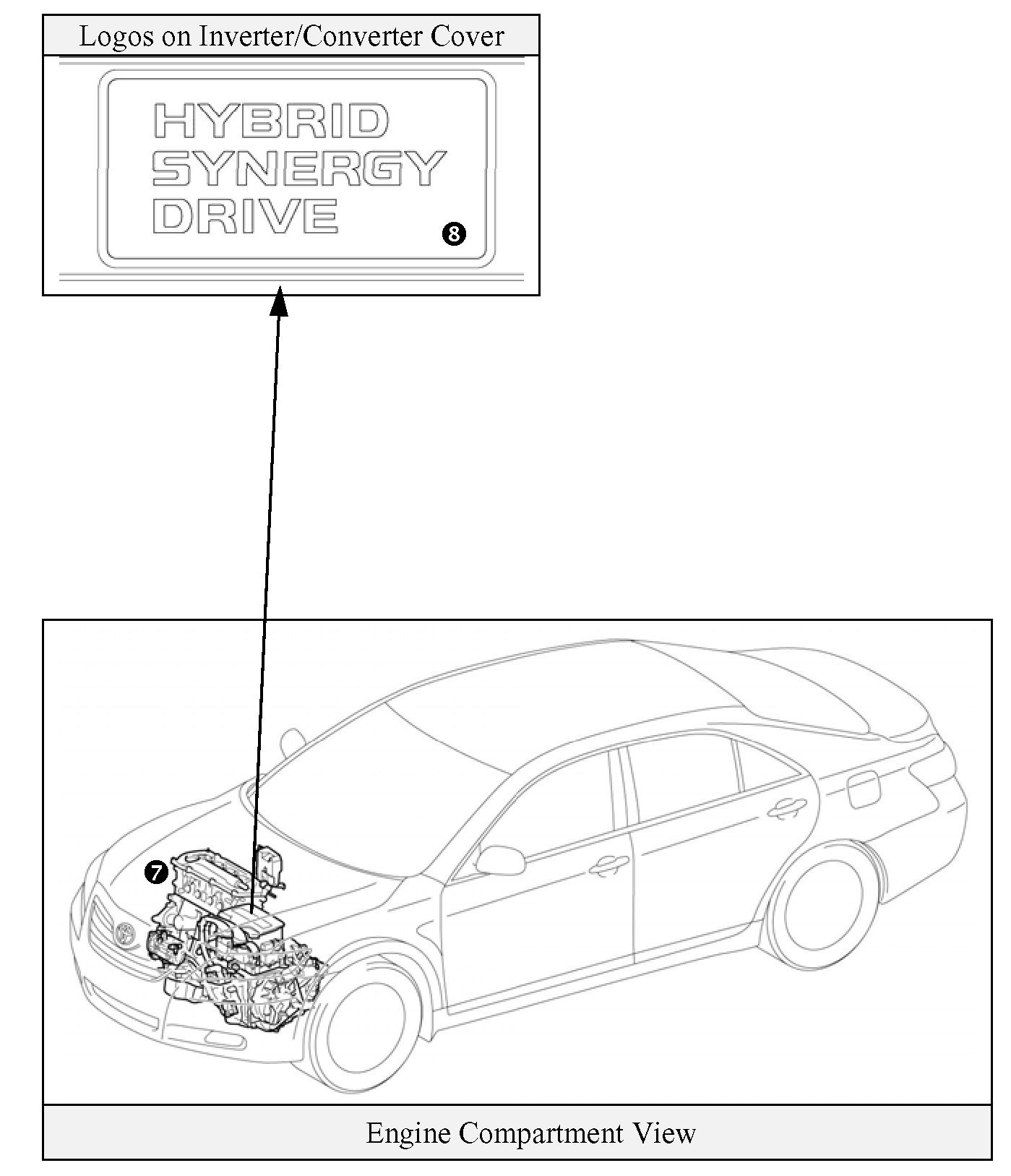 Logos on Inverter/Converter Cover

HYBRID
SYNERGY
DRIVE

8

7

Engine Compartment View