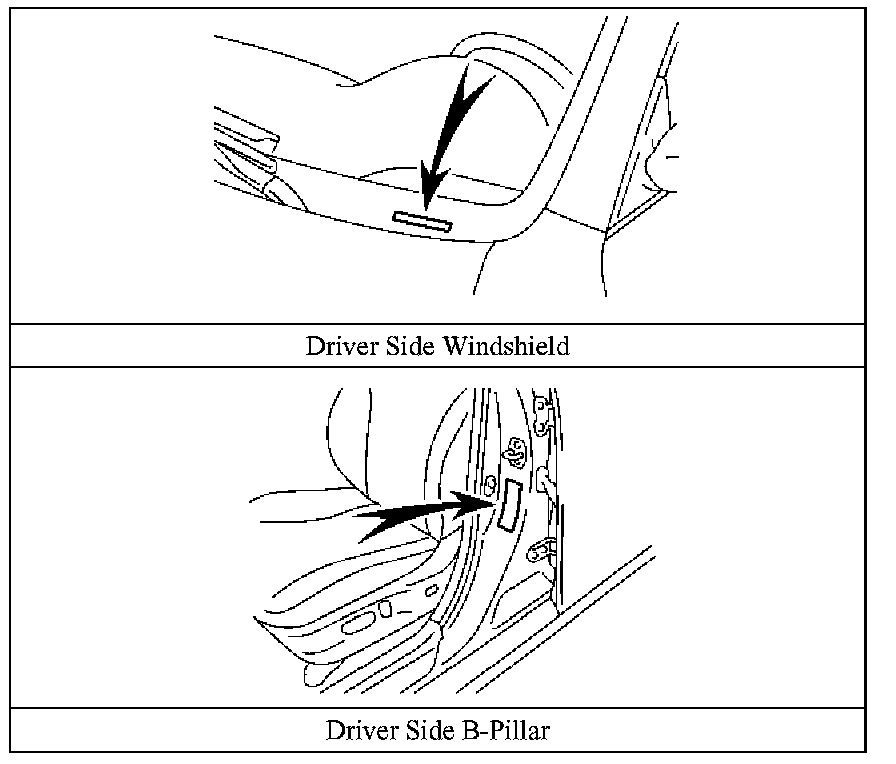 Driver Side Windshield

Driver Side B-Pillar