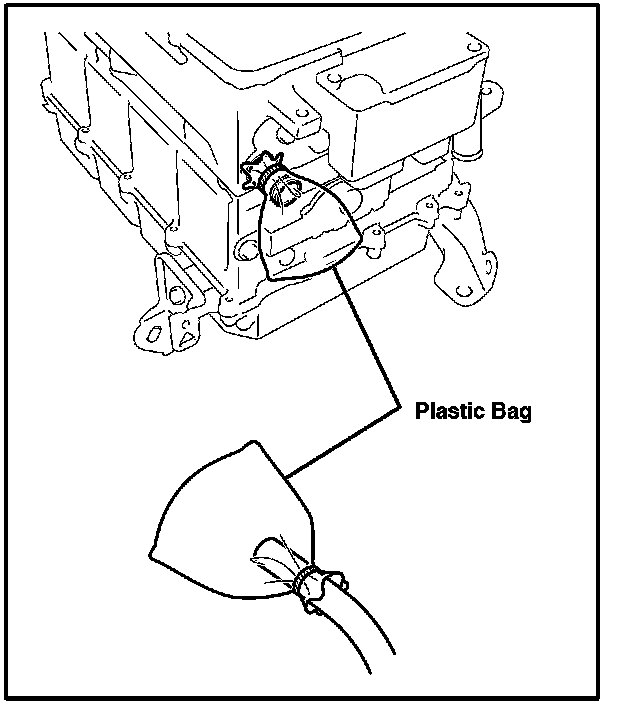 Plastic Bag