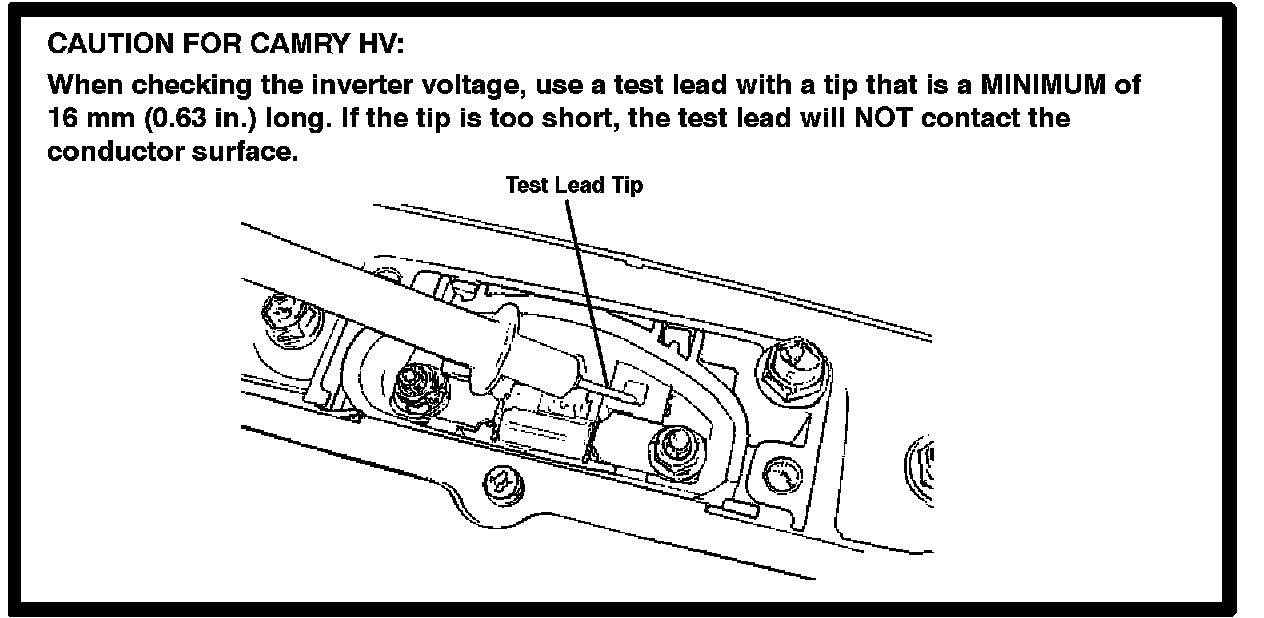 CAUTION FOR CAMRY HV:

When checking the inverter voltage, use a test lead with a tip that is a MINIMUM of 16 mm (0.63 in.) long. If the tip is too short, the test lead will NOT contact the conductor surface.

Test Lead Tip