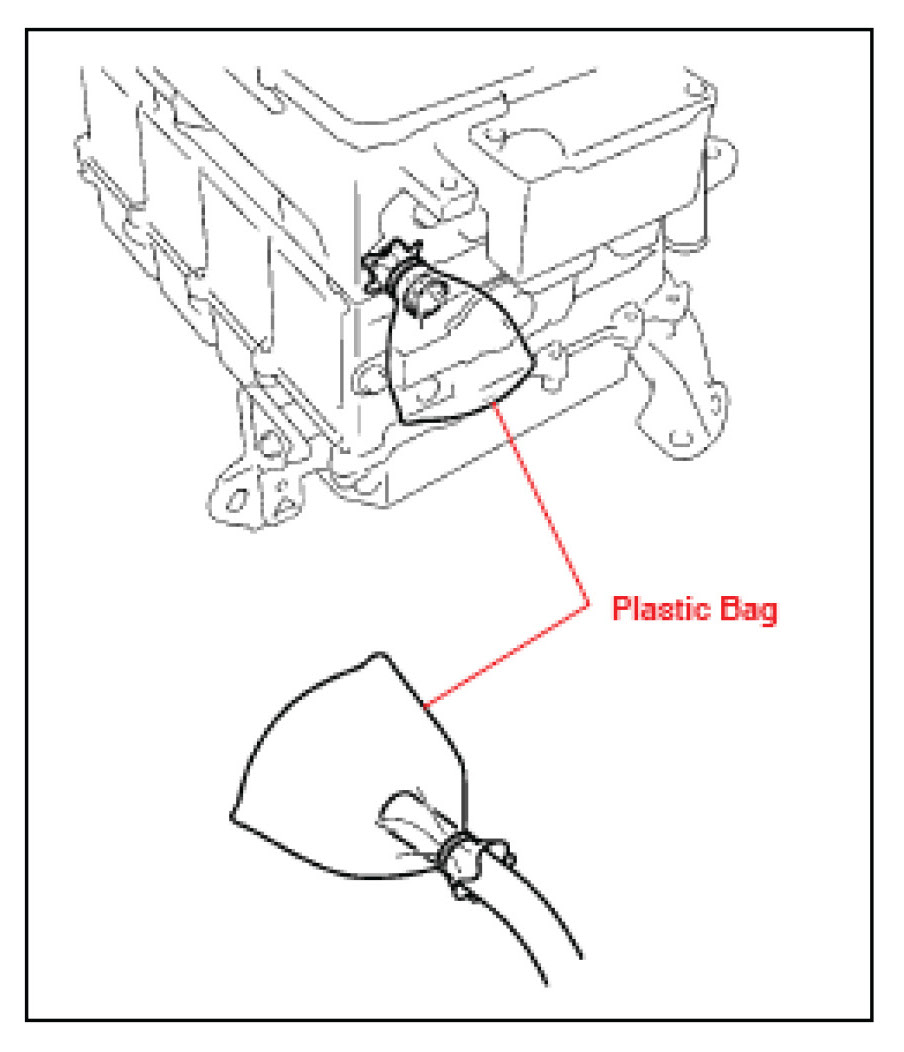 Plastic Bag