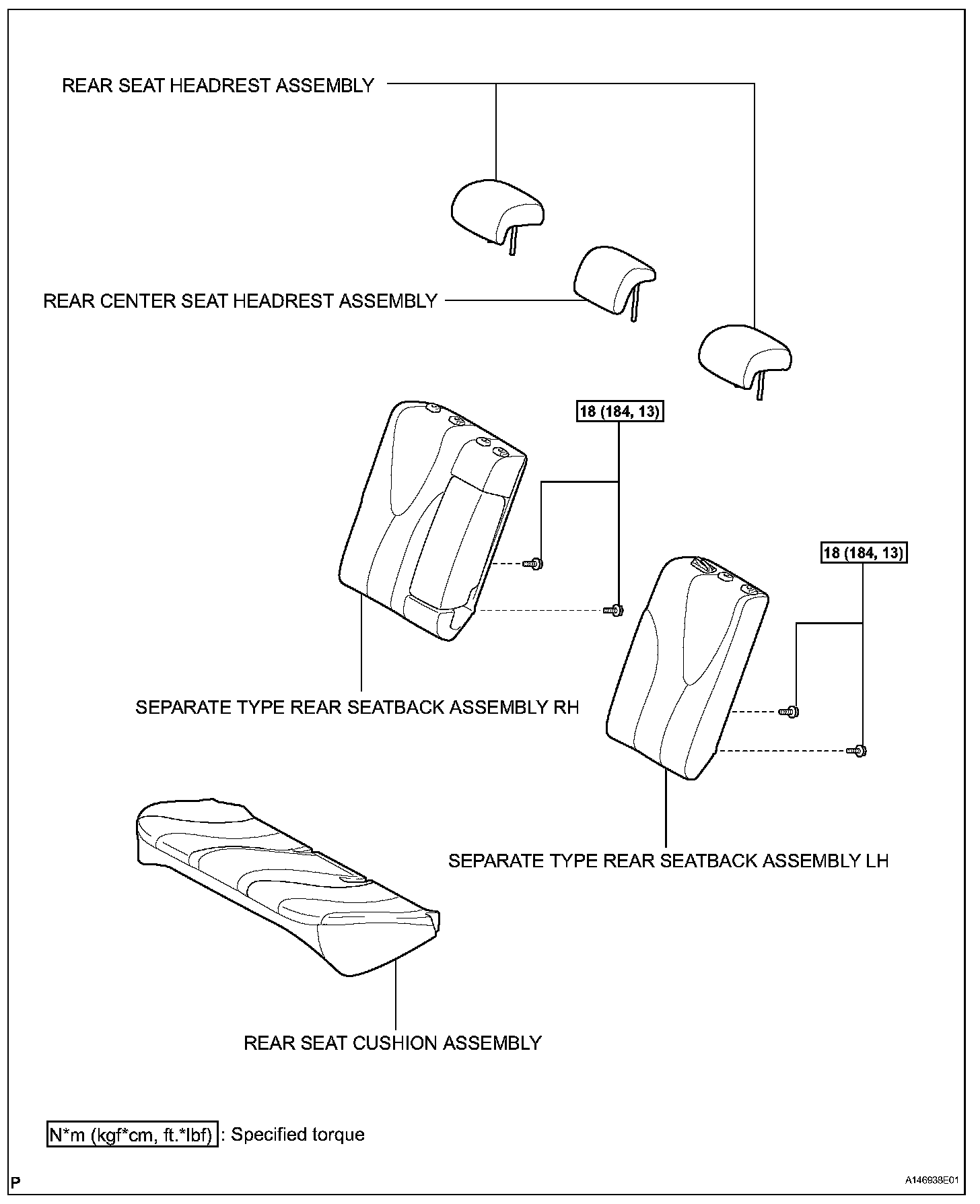 REAR SEAT HEADREST ASSEMBLY

REAR CENTER SEAT HEADREST ASSEMBLY

18 (184, 13)

18 (184, 13)

SEPARATE TYPE REAR SEATBACK ASSEMBLY RH

SEPARATE TYPE REAR SEATBACK ASSEMBLY LH

REAR SEAT CUSHION ASSEMBLY

N*m (kgf*cm, ft.*lbf) : Specified torque

P

A146938E01