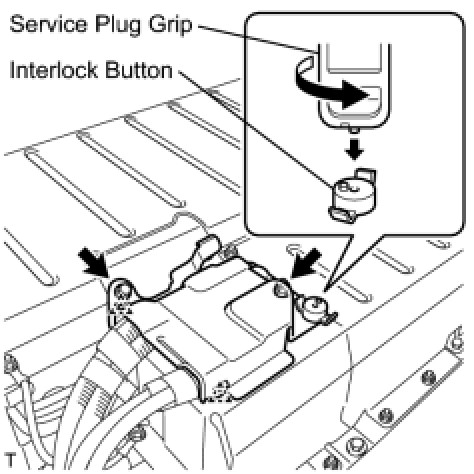 Service Plug Grip
Interlock Button
T