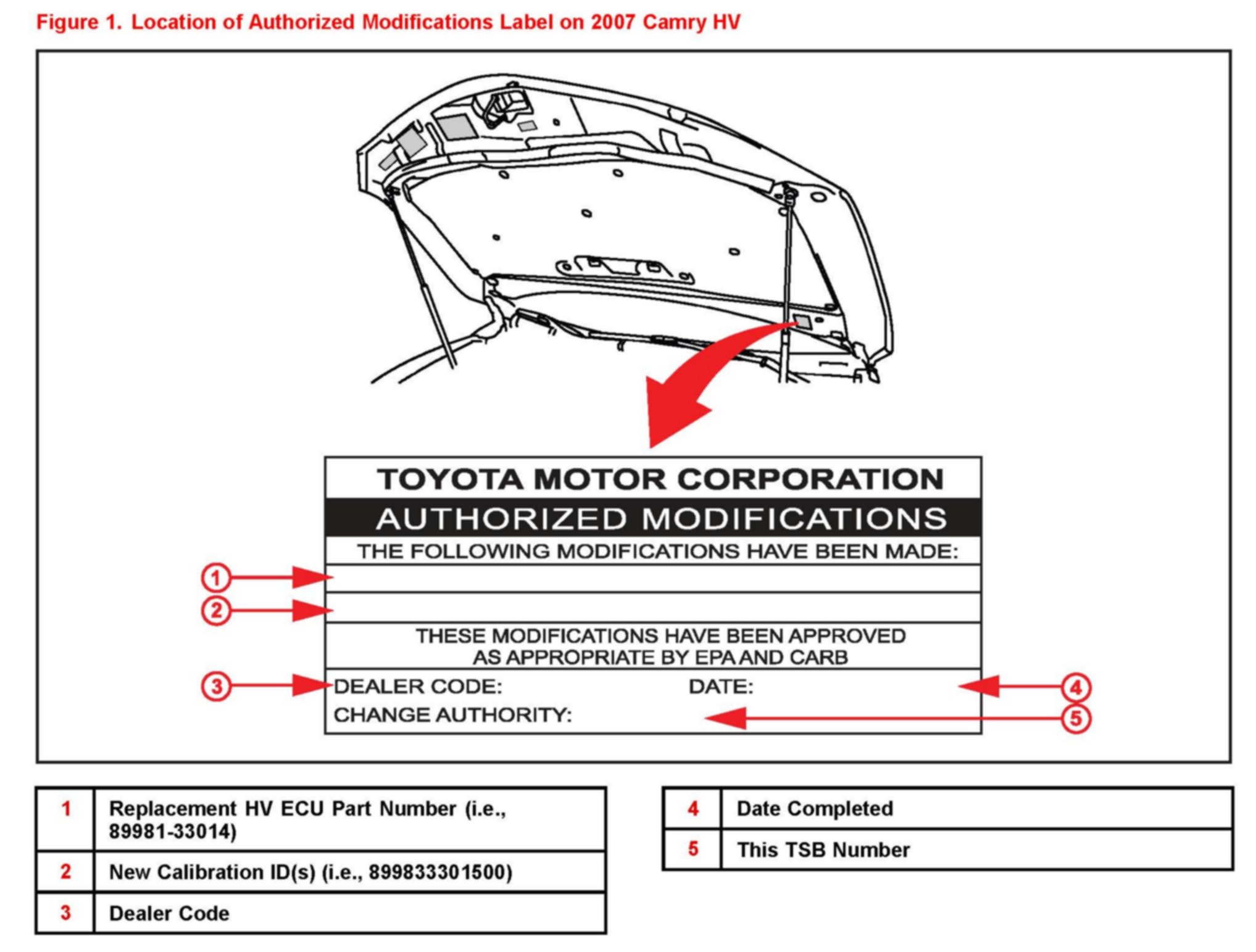 Figure 1. Location of Authorized Modifications Label on 2007 Camry HV

TOYOTA MOTOR CORPORATION

AUTHORIZED MODIFICATIONS

THE FOLLOWING MODIFICATIONS HAVE BEEN MADE:

1

2

THESE MODIFICATIONS HAVE BEEN APPROVED AS APPROPRIATE BY EPA AND CARB

3

DEALER CODE:

DATE:

4

CHANGE AUTHORITY:

5

| 1 | Replacement HV ECU Part Number (i.e., 89981-33014) |
|---|---|
| 2 | New Calibration ID(s) (i.e., 899833301500) |
| 3 | Dealer Code |

| 4 | Date Completed |
|---|---|
| 5 | This TSB Number |