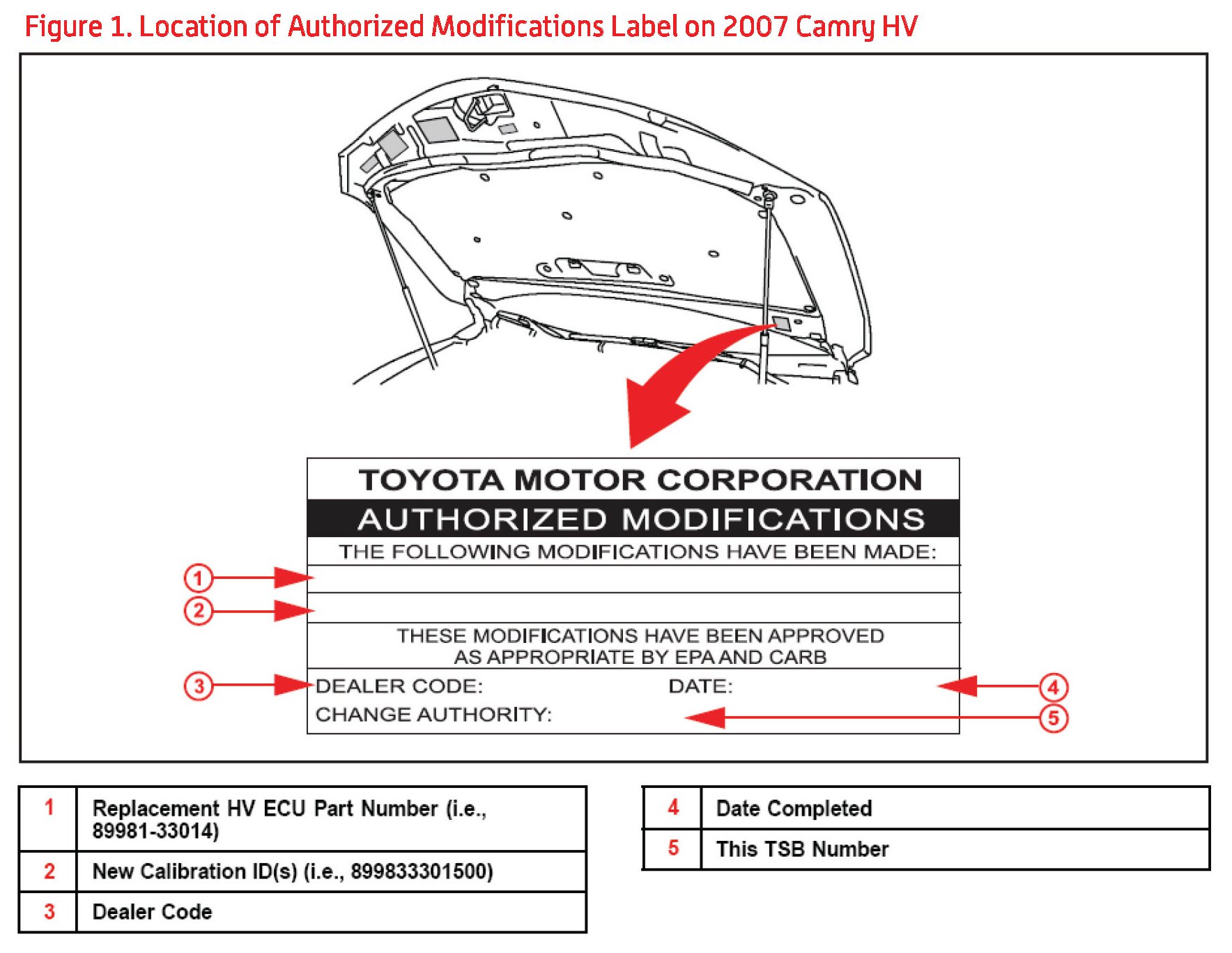 Figure 1. Location of Authorized Modifications Label on 2007 Camry HV

TOYOTA MOTOR CORPORATION
AUTHORIZED MODIFICATIONS
THE FOLLOWING MODIFICATIONS HAVE BEEN MADE:

1
2

THESE MODIFICATIONS HAVE BEEN APPROVED AS APPROPRIATE BY EPA AND CARB

3
DEALER CODE:
DATE:
4
CHANGE AUTHORITY:
5

| 1 | Replacement HV ECU Part Number (i.e., 89981-33014) |
|---|---|
| 2 | New Calibration ID(s) (i.e., 899833301500) |
| 3 | Dealer Code |

| 4 | Date Completed |
|---|---|
| 5 | This TSB Number |