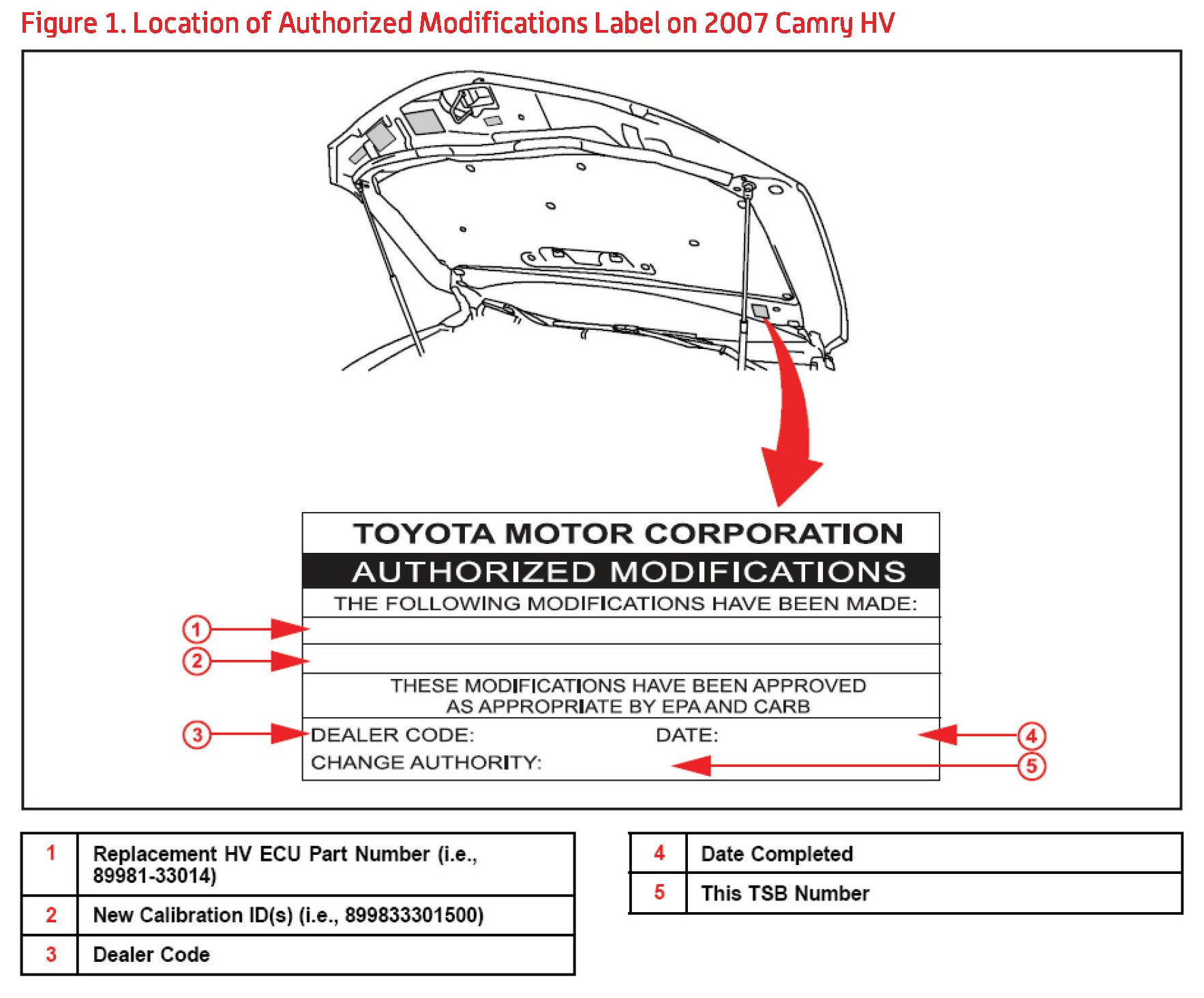 Figure 1. Location of Authorized Modifications Label on 2007 Camry HV

TOYOTA MOTOR CORPORATION
AUTHORIZED MODIFICATIONS
THE FOLLOWING MODIFICATIONS HAVE BEEN MADE:

1

2

THESE MODIFICATIONS HAVE BEEN APPROVED AS APPROPRIATE BY EPA AND CARB

3 DEALER CODE: DATE: 4
CHANGE AUTHORITY: 5

| 1 | Replacement HV ECU Part Number (i.e., 89981-33014) |
|---|---|
| 2 | New Calibration ID(s) (i.e., 899833301500) |
| 3 | Dealer Code |

| 4 | Date Completed |
|---|---|
| 5 | This TSB Number |