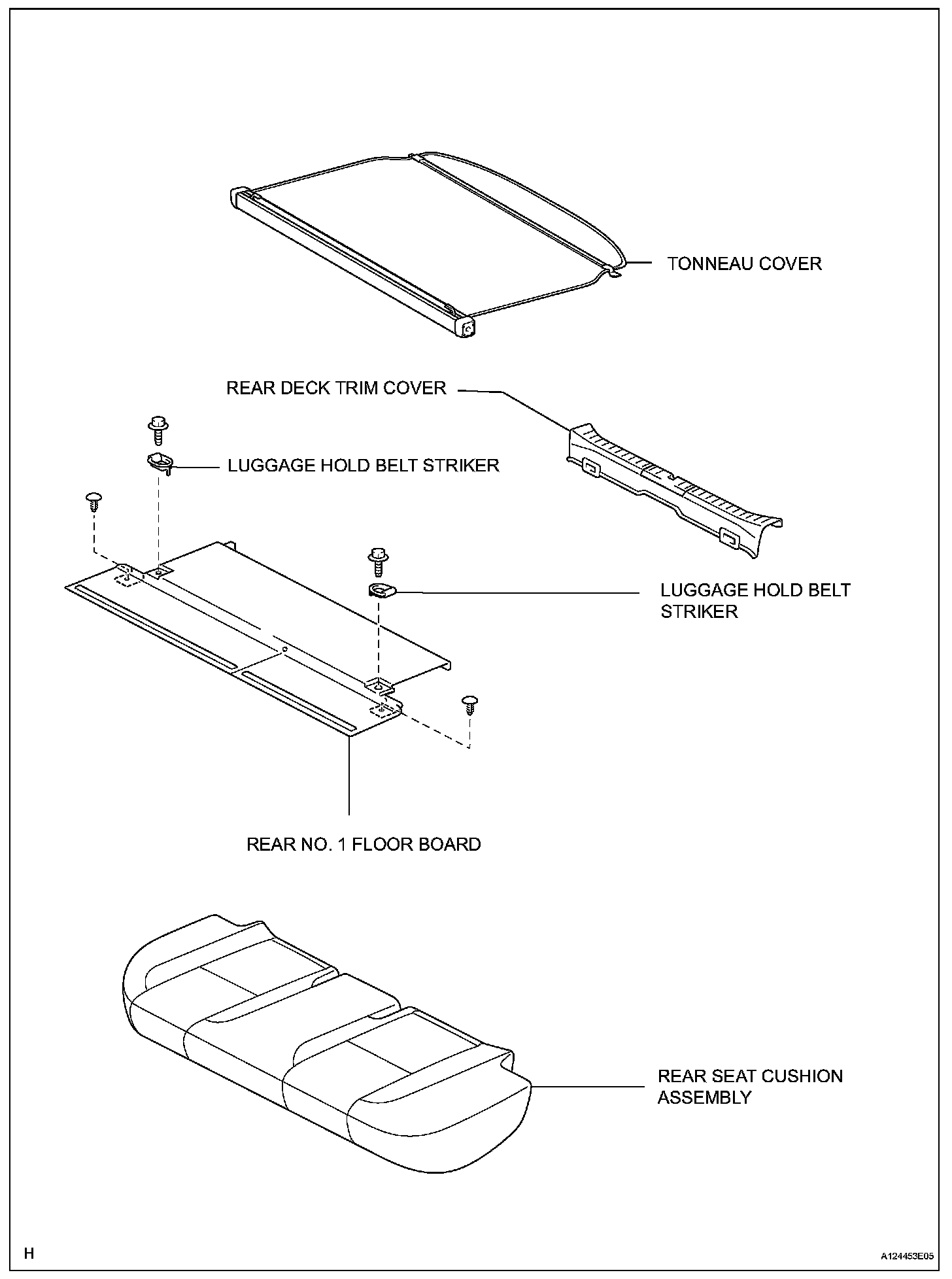 TONNEAU COVER

REAR DECK TRIM COVER

LUGGAGE HOLD BELT STRIKER

LUGGAGE HOLD BELT STRIKER

REAR NO. 1 FLOOR BOARD

REAR SEAT CUSHION ASSEMBLY

H

A124453E05