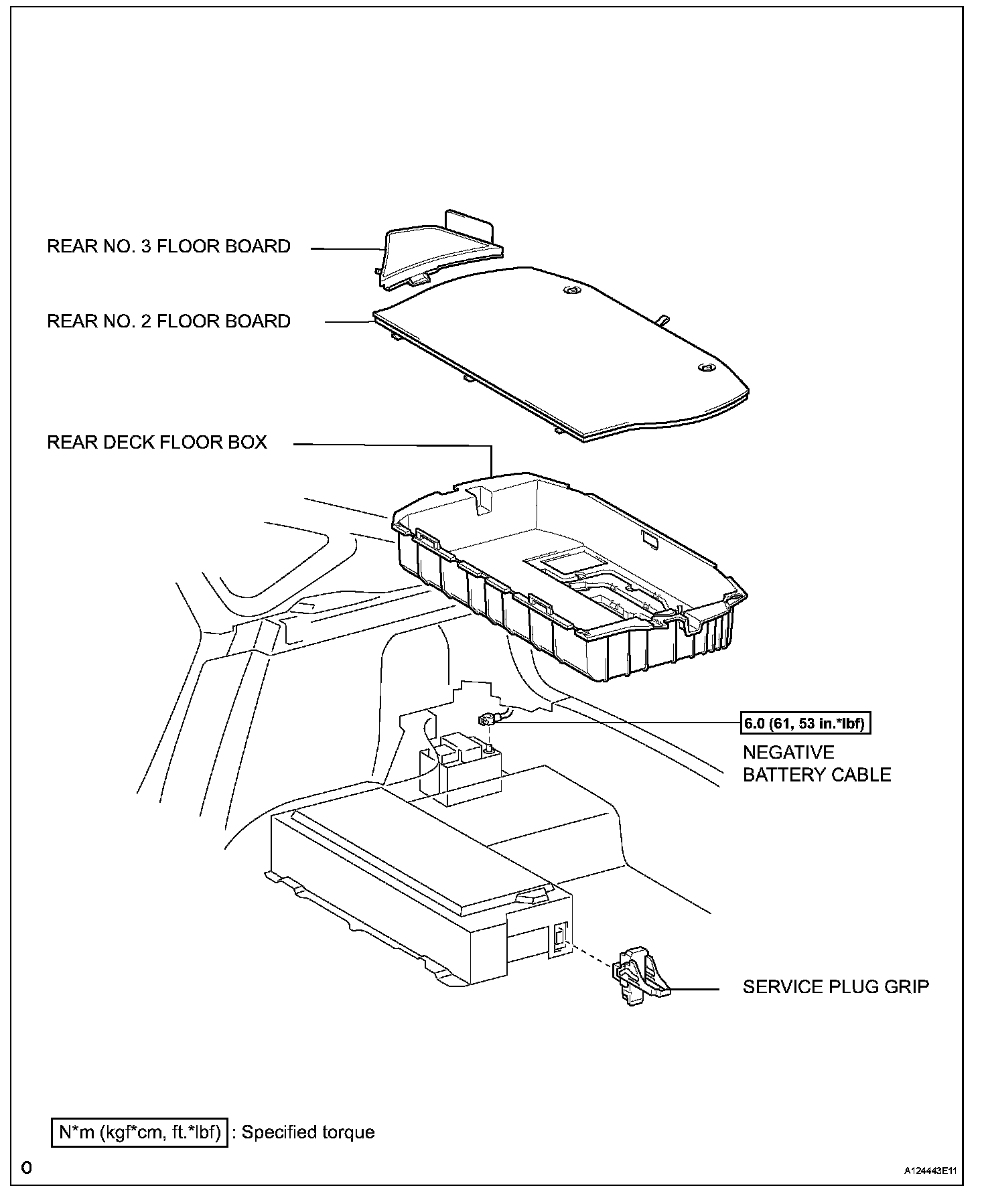 REAR NO. 3 FLOOR BOARD

REAR NO. 2 FLOOR BOARD

REAR DECK FLOOR BOX

6.0 (61, 53 in.*lbf)

NEGATIVE BATTERY CABLE

SERVICE PLUG GRIP

N*m (kgf*cm, ft.*lbf) : Specified torque

0

A124443E11