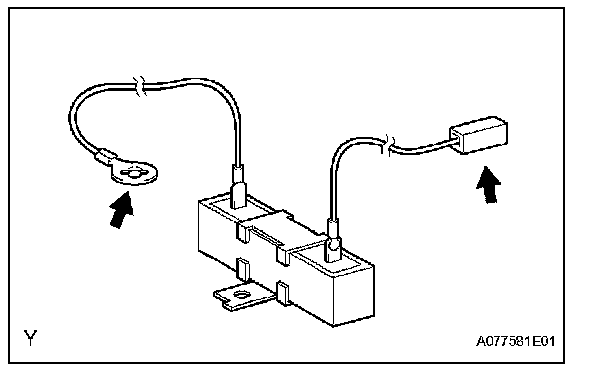 Y

A077581E01