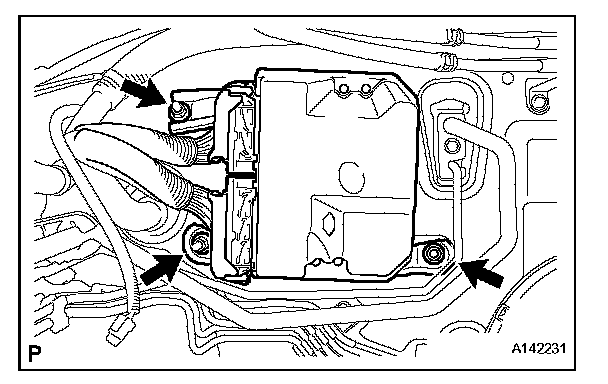 P

A142231