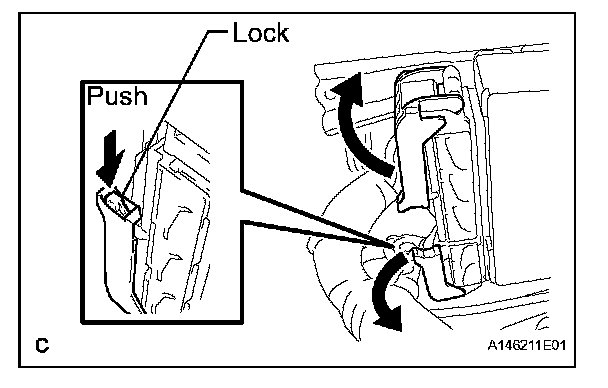 Lock
Push
C
A146211E01