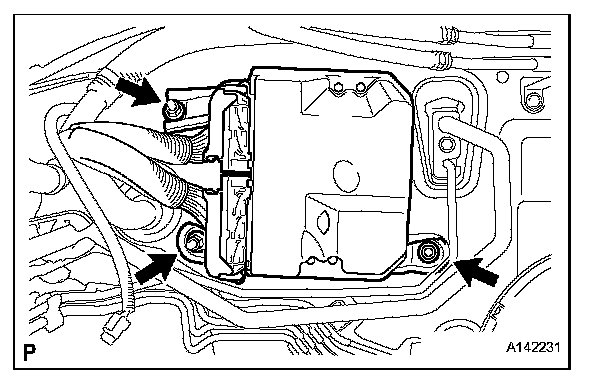 P

A142231