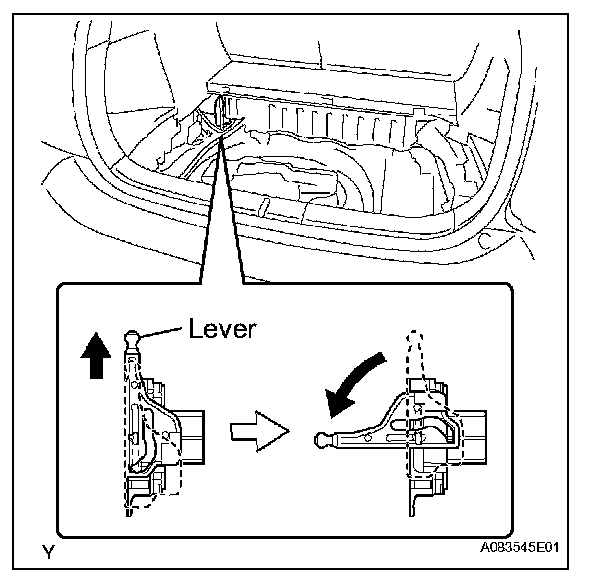 Lever

Y

A083545E01