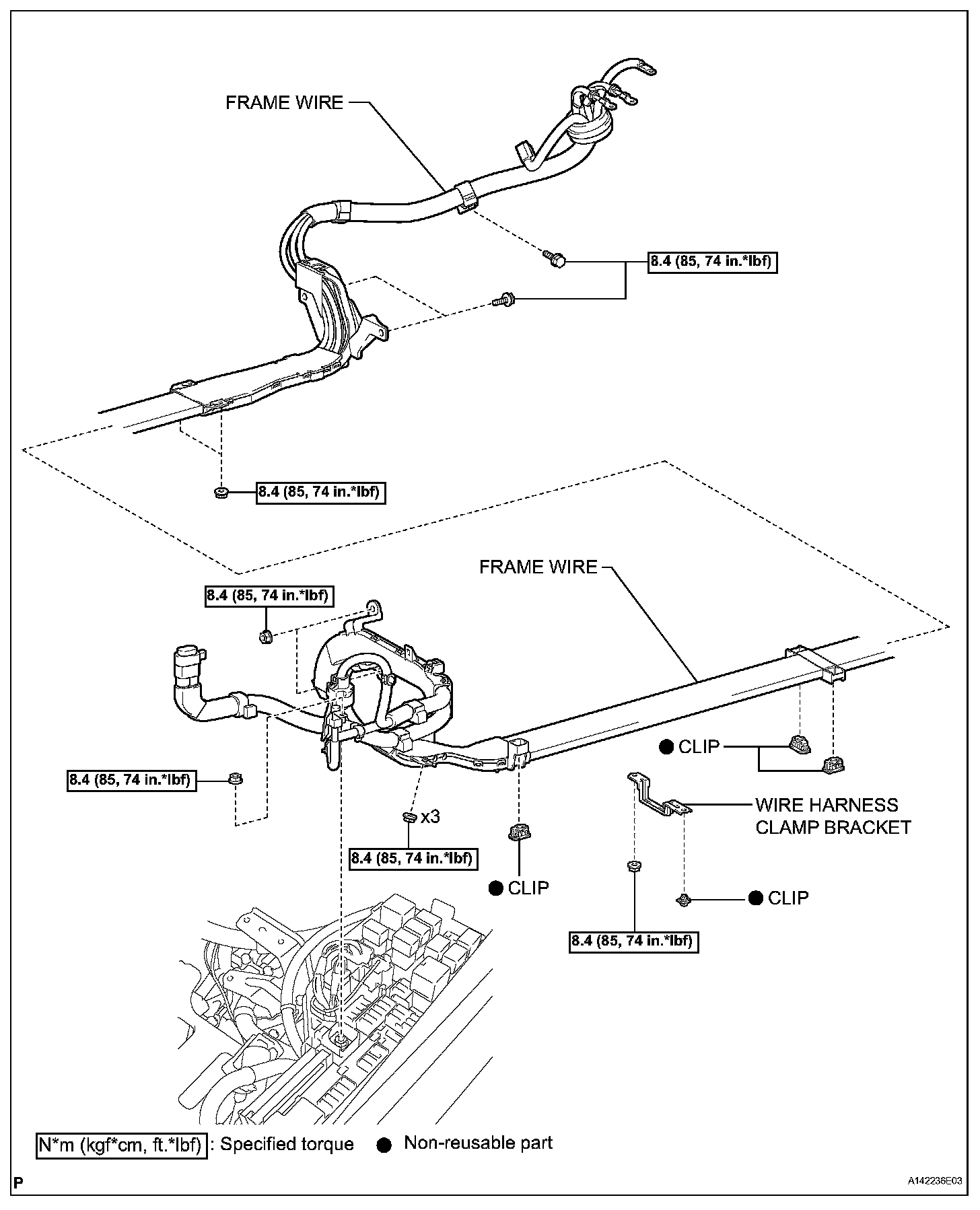 FRAME WIRE

8.4 (85, 74 in.*lbf)

8.4 (85, 74 in.*lbf)

FRAME WIRE

8.4 (85, 74 in.*lbf)

● CLIP

8.4 (85, 74 in.*lbf)

WIRE HARNESS CLAMP BRACKET

x3

8.4 (85, 74 in.*lbf)

● CLIP

● CLIP

8.4 (85, 74 in.*lbf)

N*m (kgf*cm, ft.*lbf) : Specified torque ● Non-reusable part

P

A142236E03