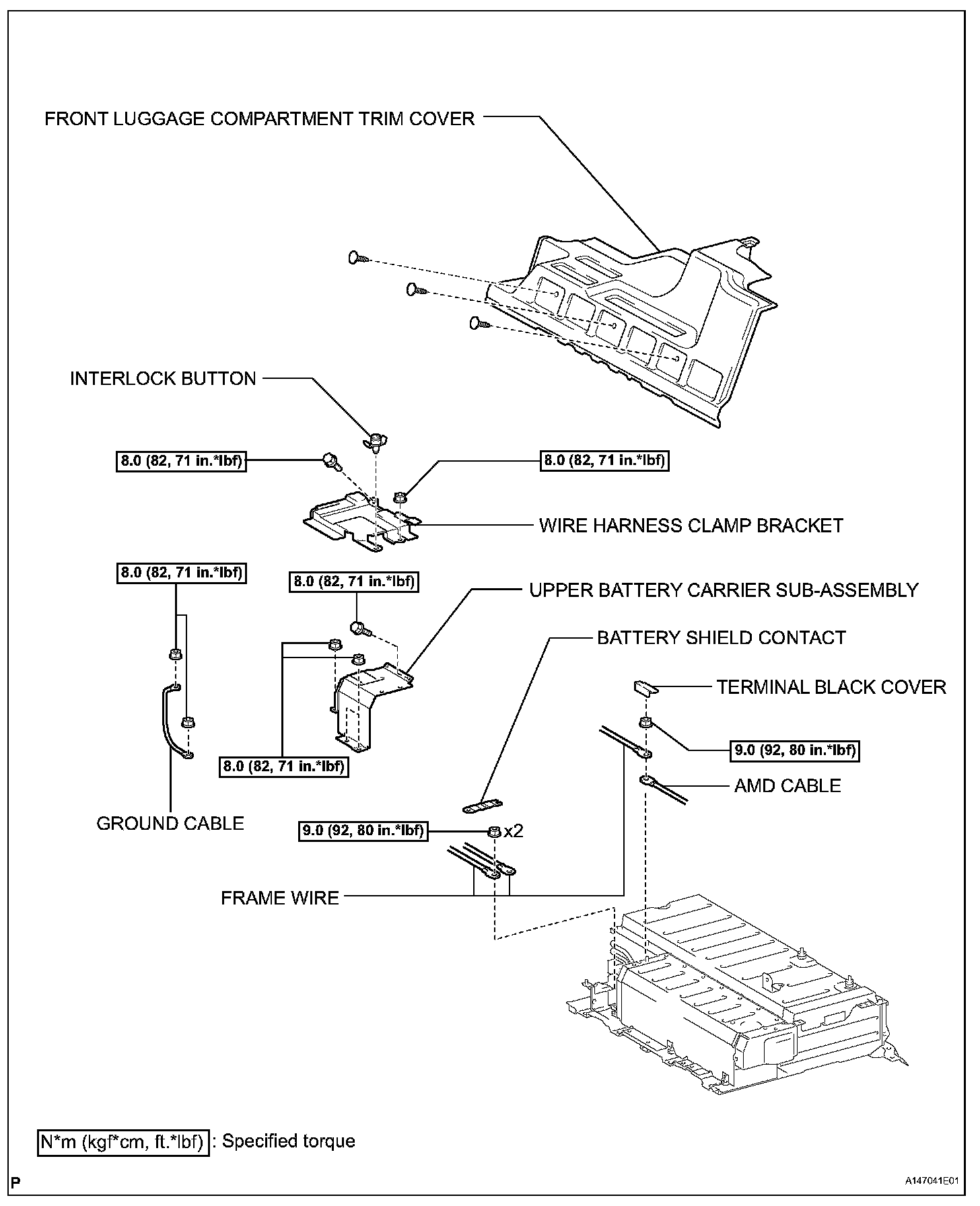 FRONT LUGGAGE COMPARTMENT TRIM COVER

INTERLOCK BUTTON

8.0 (82, 71 in.*lbf)

8.0 (82, 71 in.*lbf)

WIRE HARNESS CLAMP BRACKET

8.0 (82, 71 in.*lbf)

8.0 (82, 71 in.*lbf)

UPPER BATTERY CARRIER SUB-ASSEMBLY

BATTERY SHIELD CONTACT

TERMINAL BLACK COVER

9.0 (92, 80 in.*lbf)

8.0 (82, 71 in.*lbf)

AMD CABLE

GROUND CABLE

9.0 (92, 80 in.*lbf)

x2

FRAME WIRE

N*m (kgf*cm, ft.*lbf) : Specified torque

P

A147041E01