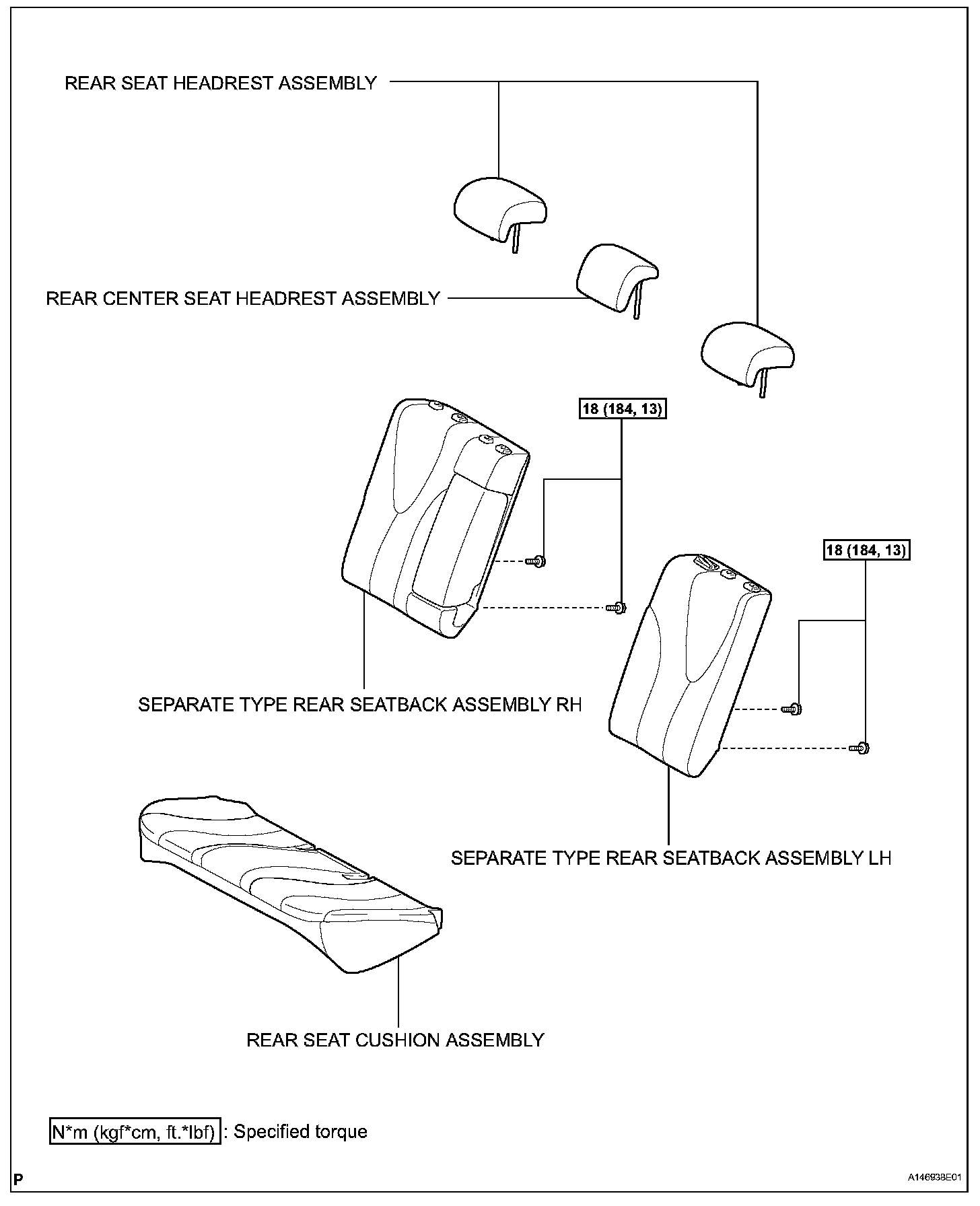 REAR SEAT HEADREST ASSEMBLY

REAR CENTER SEAT HEADREST ASSEMBLY

18 (184, 13)

18 (184, 13)

SEPARATE TYPE REAR SEATBACK ASSEMBLY RH

SEPARATE TYPE REAR SEATBACK ASSEMBLY LH

REAR SEAT CUSHION ASSEMBLY

N*m (kgf*cm, ft.*lbf) : Specified torque

P

A146938E01