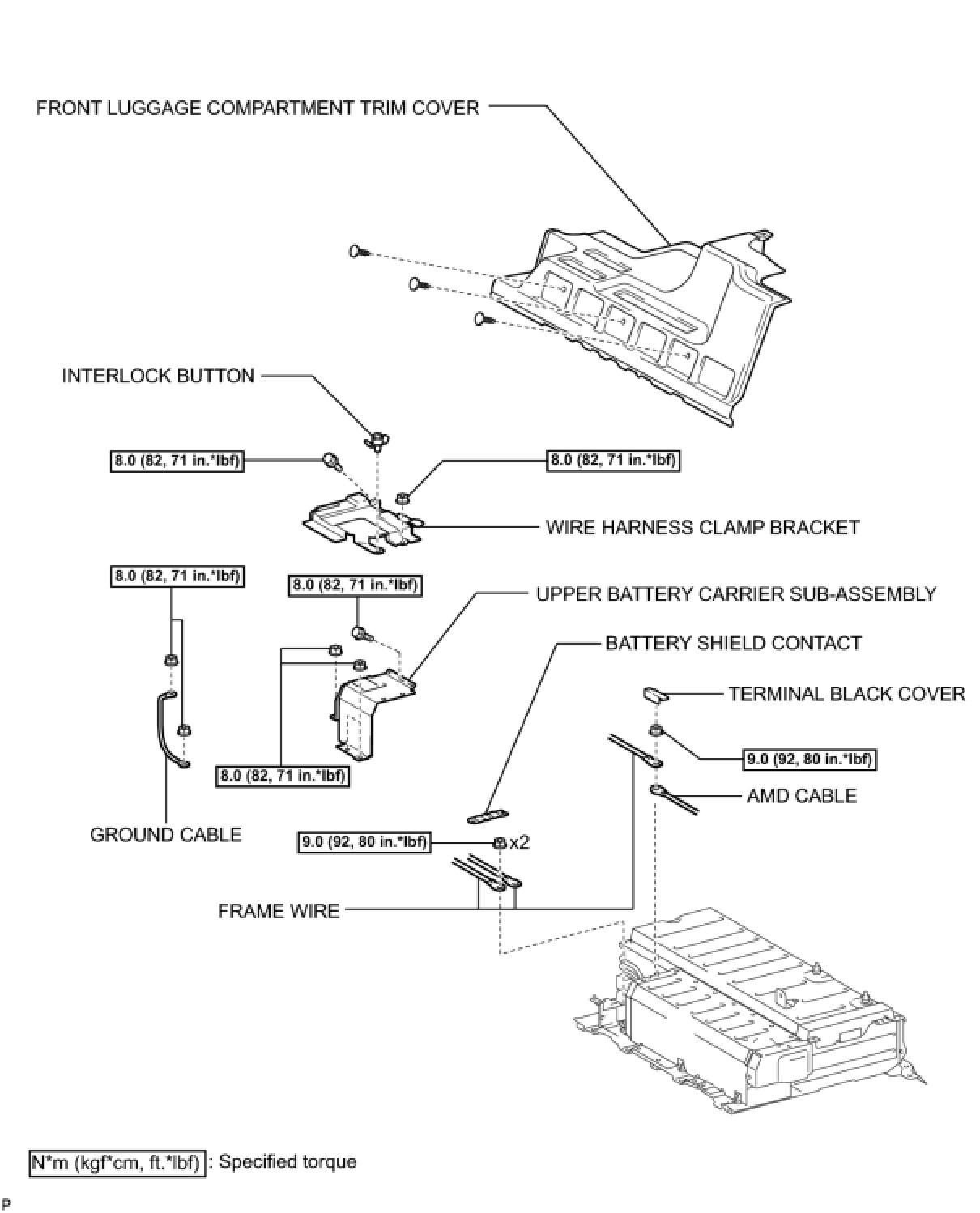 FRONT LUGGAGE COMPARTMENT TRIM COVER

INTERLOCK BUTTON

8.0 (82, 71 in.*lbf)

8.0 (82, 71 in.*lbf)

WIRE HARNESS CLAMP BRACKET

8.0 (82, 71 in.*lbf)

8.0 (82, 71 in.*lbf)

UPPER BATTERY CARRIER SUB-ASSEMBLY

BATTERY SHIELD CONTACT

TERMINAL BLACK COVER

9.0 (92, 80 in.*lbf)

8.0 (82, 71 in.*lbf)

AMD CABLE

GROUND CABLE

9.0 (92, 80 in.*lbf)

x2

FRAME WIRE

N*m (kgf*cm, ft.*lbf) : Specified torque

P