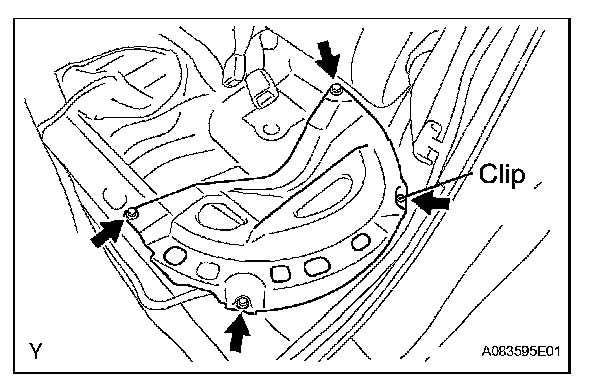 Clip

Y

A083595E01