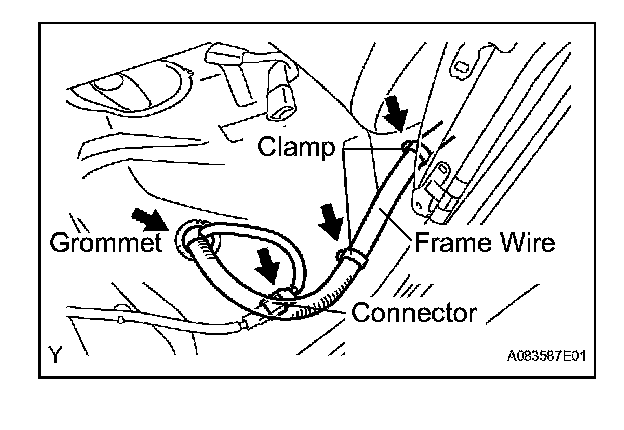 Clamp

Grommet

Frame Wire

Connector

Y

A083587E01