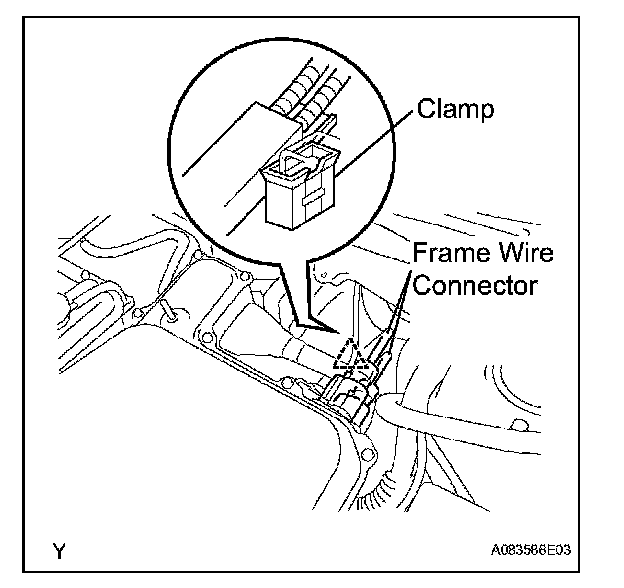 Clamp

Frame Wire Connector

Y

A083586E03