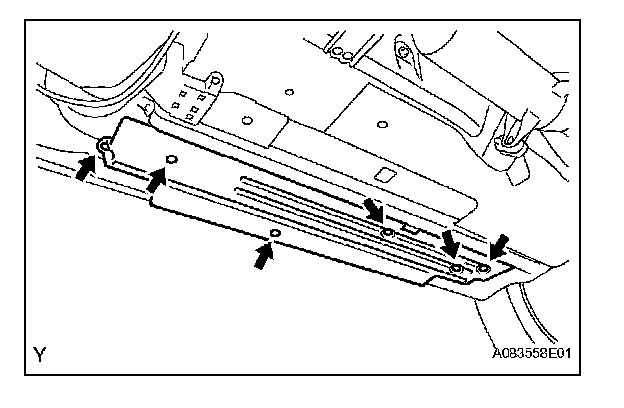 Y

A083558E01