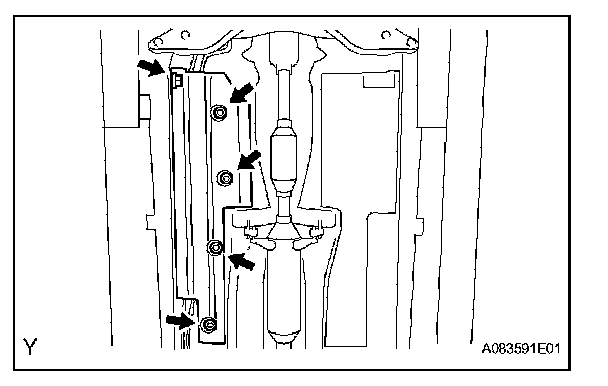 Y

A083591E01