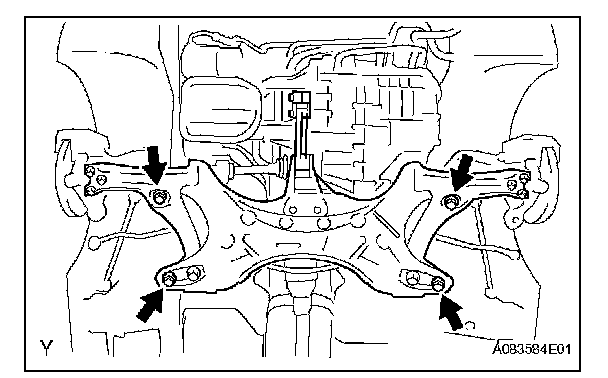 Y

A083584E01