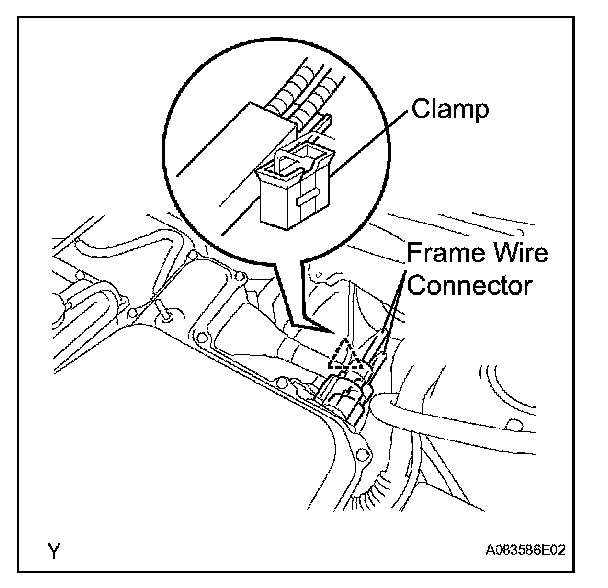 Clamp

Frame Wire Connector

Y

A083586E02