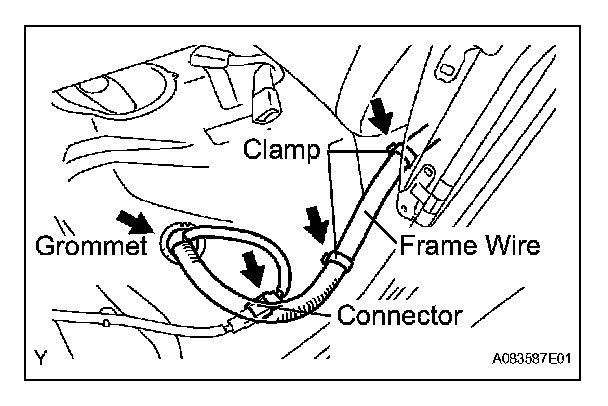 Clamp
Grommet
Frame Wire
Connector
Y
A083587E01