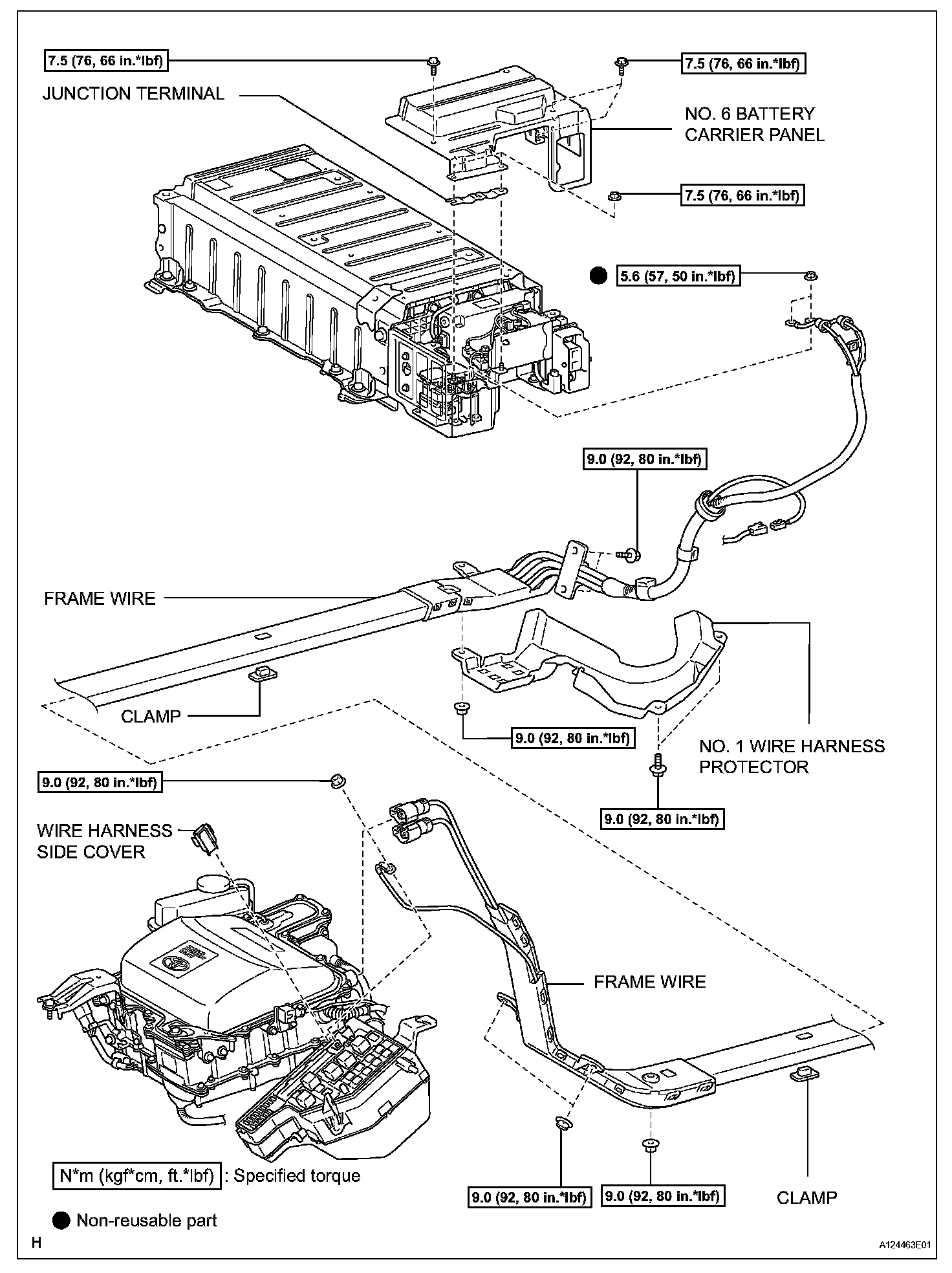 7.5 (76, 66 in.*lbf)

7.5 (76, 66 in.*lbf)

JUNCTION TERMINAL

NO. 6 BATTERY CARRIER PANEL

7.5 (76, 66 in.*lbf)

5.6 (57, 50 in.*lbf)

9.0 (92, 80 in.*lbf)

FRAME WIRE

CLAMP

9.0 (92, 80 in.*lbf)

NO. 1 WIRE HARNESS PROTECTOR

9.0 (92, 80 in.*lbf)

9.0 (92, 80 in.*lbf)

WIRE HARNESS SIDE COVER

FRAME WIRE

N*m (kgf*cm, ft.*lbf) : Specified torque

9.0 (92, 80 in.*lbf)

9.0 (92, 80 in.*lbf)

CLAMP

Non-reusable part

H

A124463E01