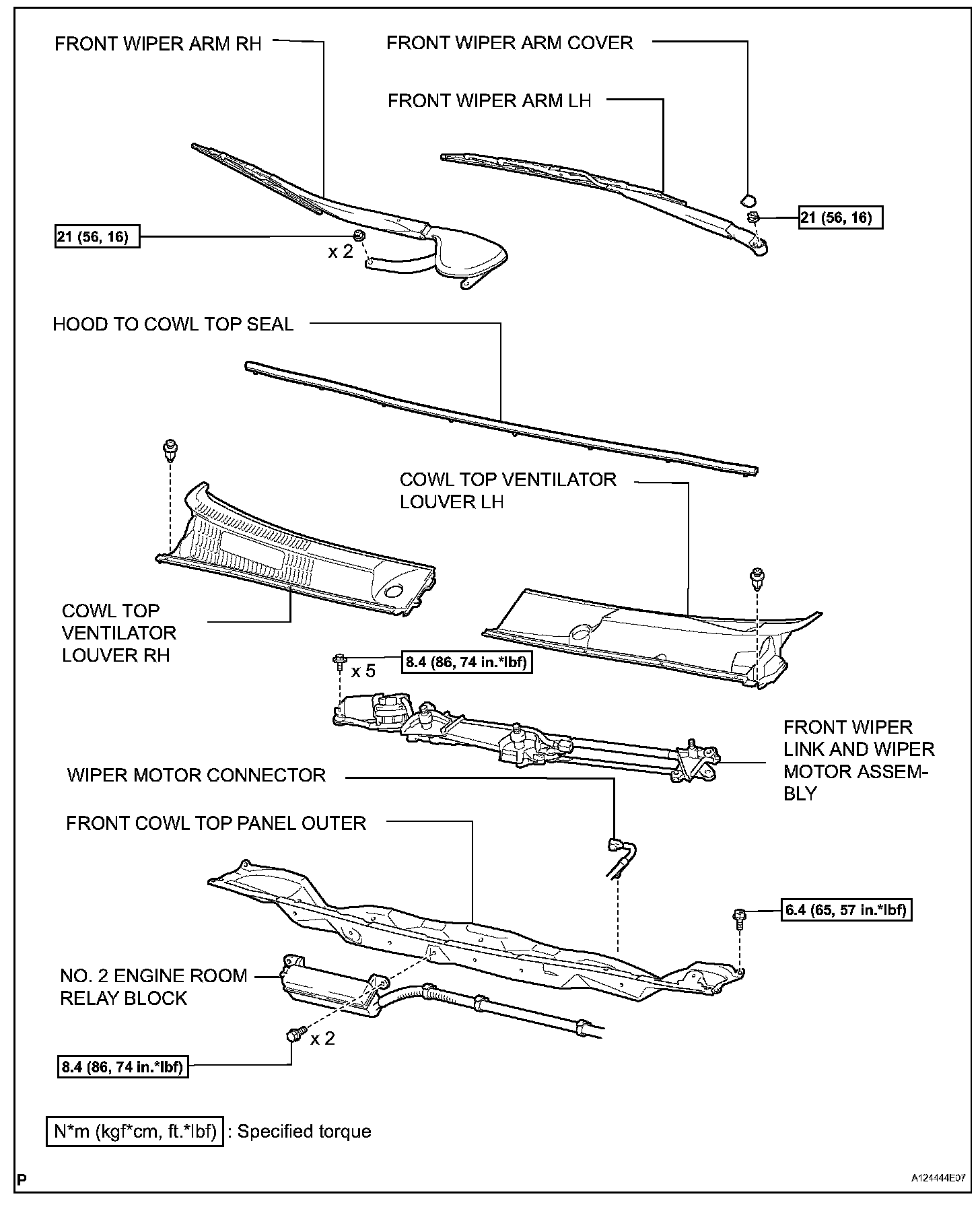 FRONT WIPER ARM RH

FRONT WIPER ARM COVER

FRONT WIPER ARM LH

21 (56, 16)

x 2

21 (56, 16)

HOOD TO COWL TOP SEAL

COWL TOP VENTILATOR LOUVER LH

COWL TOP VENTILATOR LOUVER RH

x 5

8.4 (86, 74 in.*lbf)

FRONT WIPER LINK AND WIPER MOTOR ASSEMBLY

WIPER MOTOR CONNECTOR

FRONT COWL TOP PANEL OUTER

6.4 (65, 57 in.*lbf)

NO. 2 ENGINE ROOM RELAY BLOCK

x 2

8.4 (86, 74 in.*lbf)

N*m (kgf*cm, ft.*lbf) : Specified torque

P

A124444E07