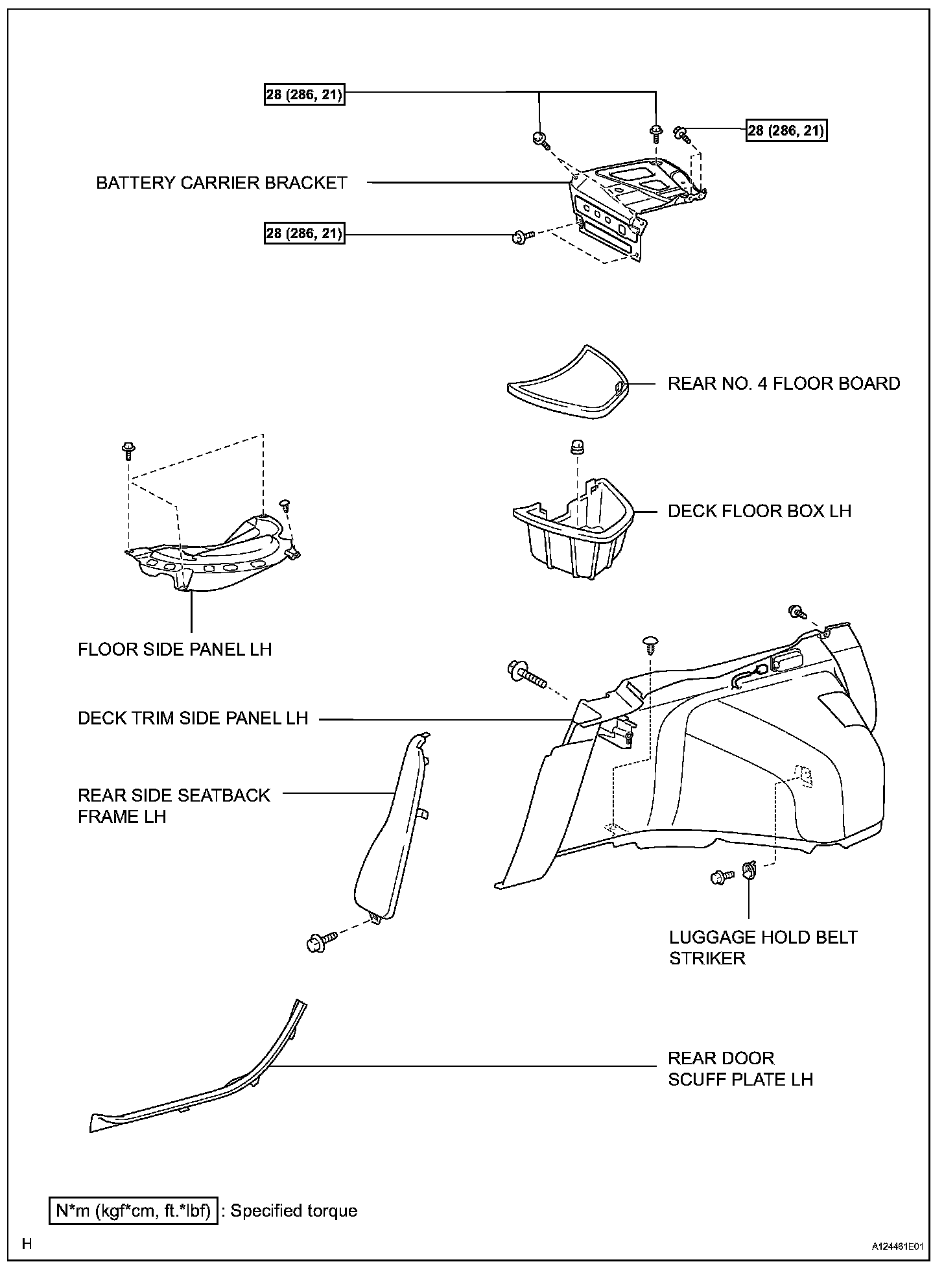 28 (286, 21)

28 (286, 21)

BATTERY CARRIER BRACKET

28 (286, 21)

REAR NO. 4 FLOOR BOARD

DECK FLOOR BOX LH

FLOOR SIDE PANEL LH

DECK TRIM SIDE PANEL LH

REAR SIDE SEATBACK FRAME LH

LUGGAGE HOLD BELT STRIKER

REAR DOOR SCUFF PLATE LH

N*m (kgf*cm, ft.*lbf) : Specified torque

H

A124461E01