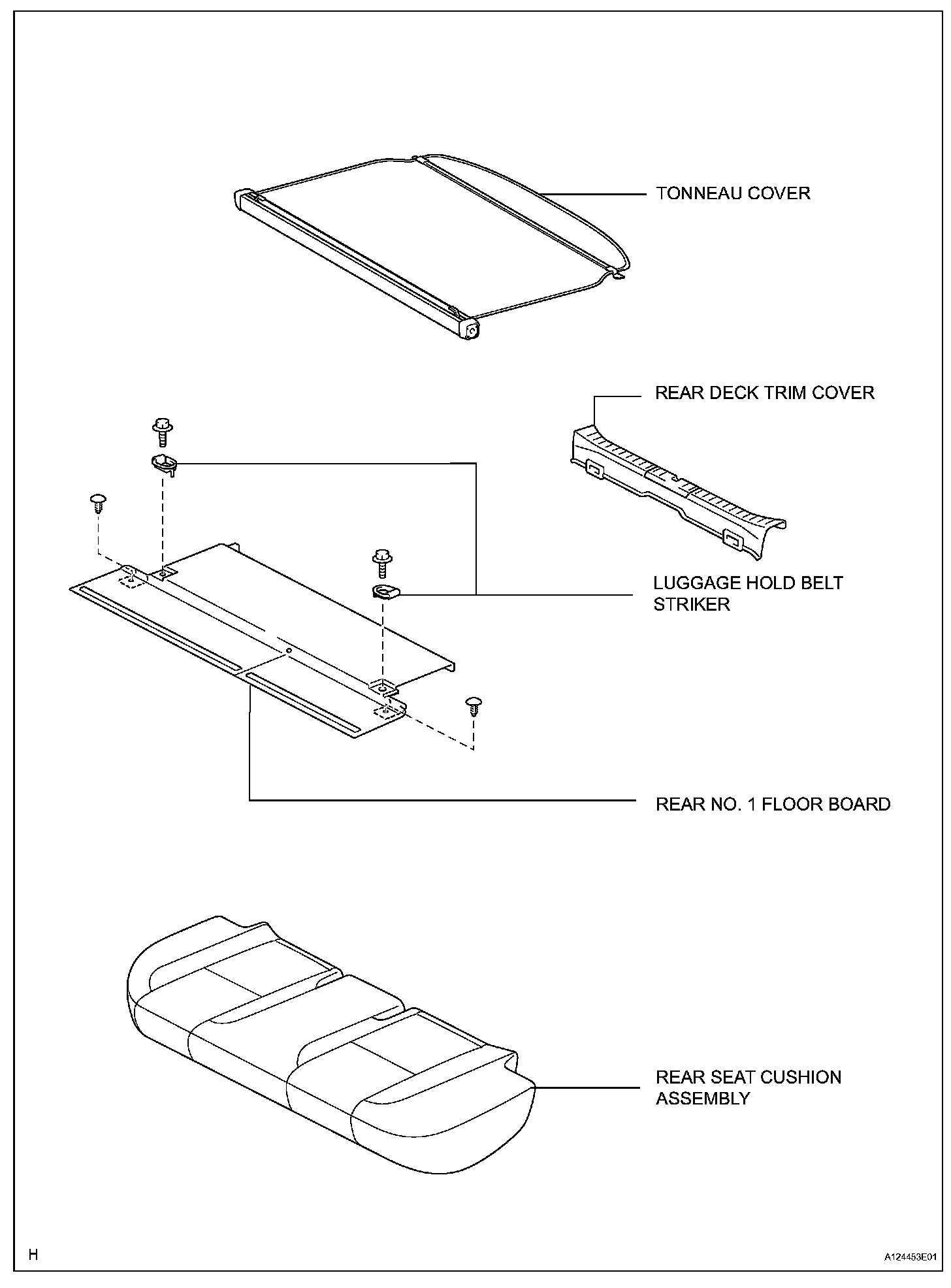 TONNEAU COVER

REAR DECK TRIM COVER

LUGGAGE HOLD BELT STRIKER

REAR NO. 1 FLOOR BOARD

REAR SEAT CUSHION ASSEMBLY

H

A124453E01