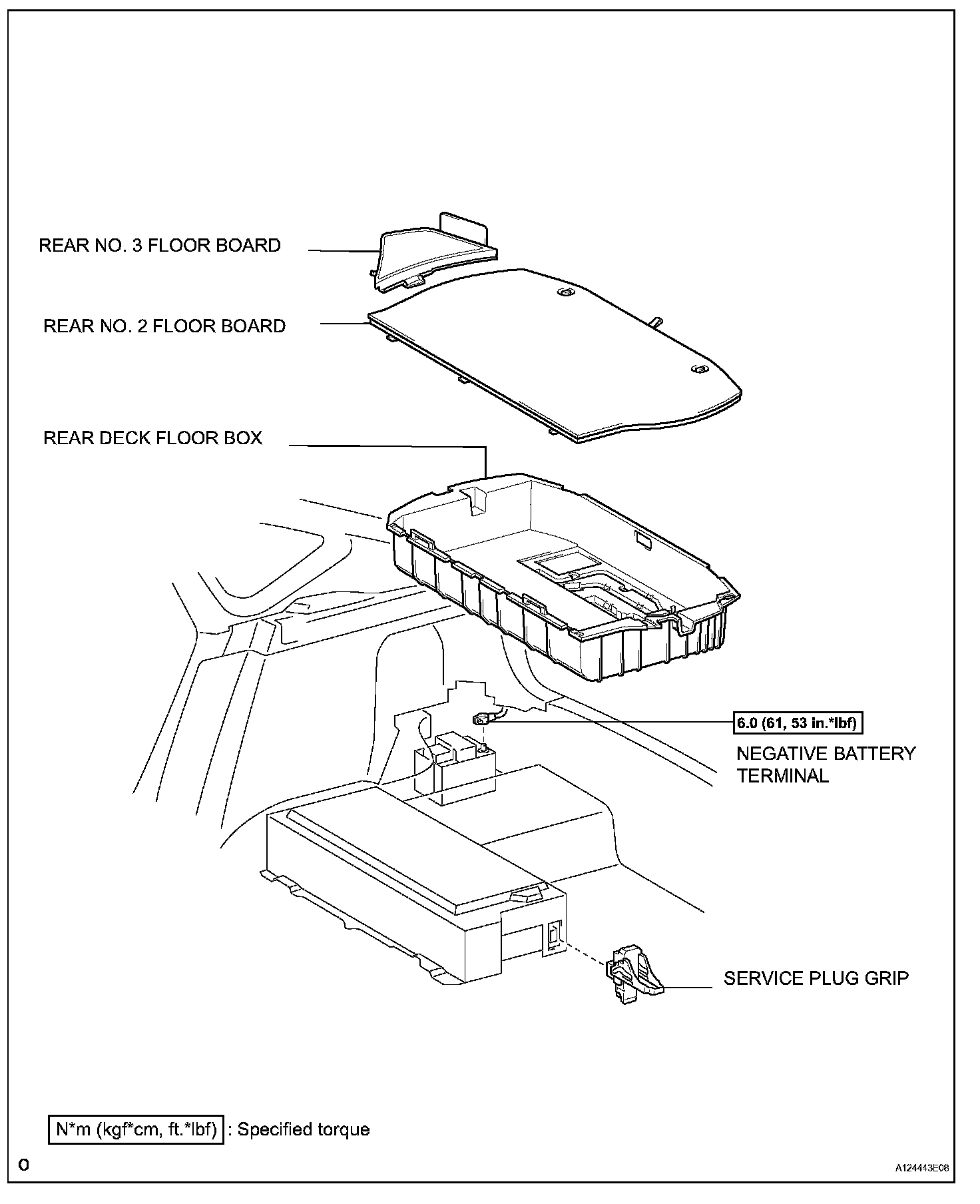 REAR NO. 3 FLOOR BOARD

REAR NO. 2 FLOOR BOARD

REAR DECK FLOOR BOX

6.0 (61, 53 in.*lbf)

NEGATIVE BATTERY TERMINAL

SERVICE PLUG GRIP

N*m (kgf*cm, ft.*lbf) : Specified torque

O

A124443E08