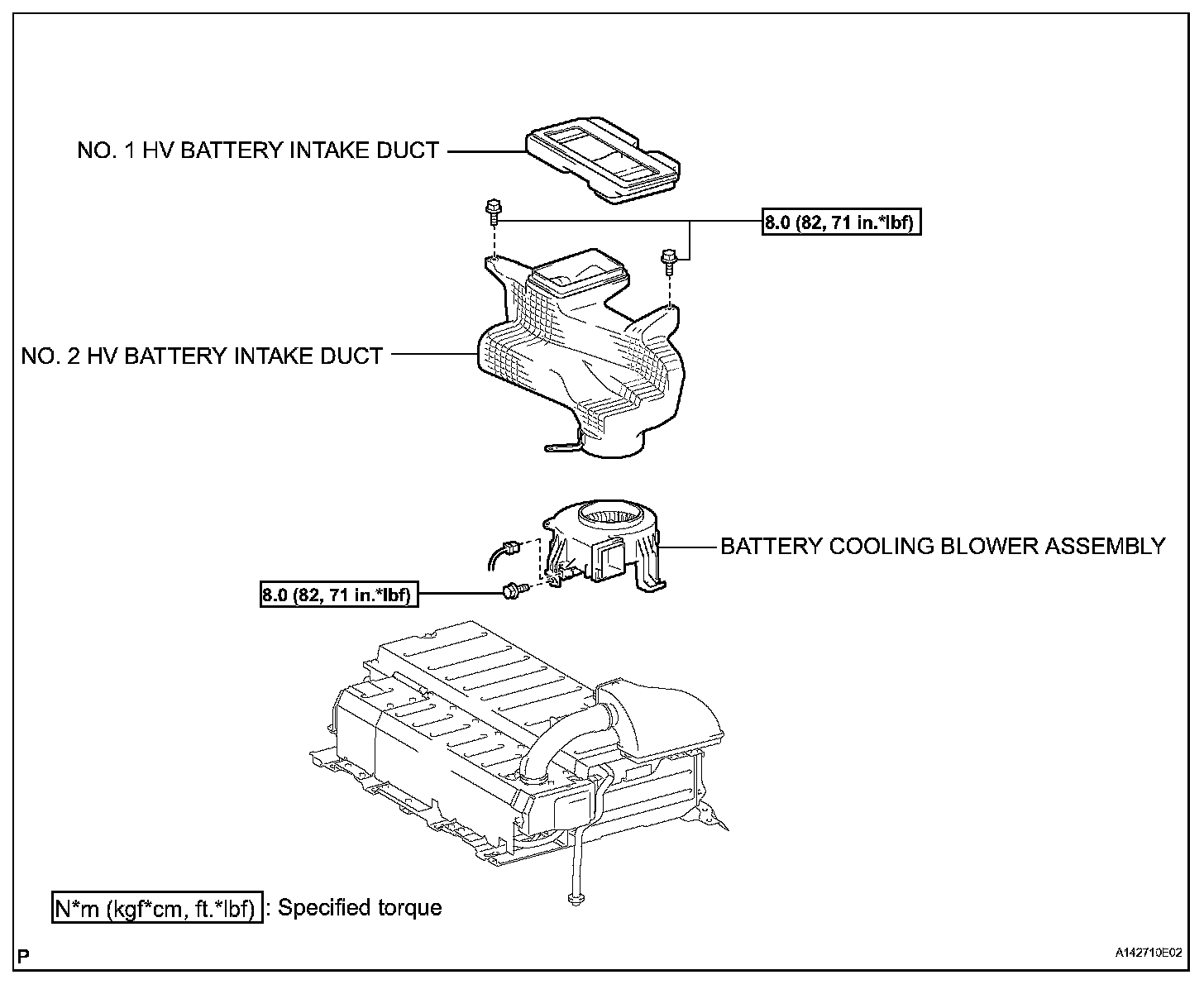 NO. 1 HV BATTERY INTAKE DUCT

8.0 (82, 71 in.*lbf)

NO. 2 HV BATTERY INTAKE DUCT

BATTERY COOLING BLOWER ASSEMBLY

8.0 (82, 71 in.*lbf)

N*m (kgf*cm, ft.*lbf) : Specified torque

P

A142710E02