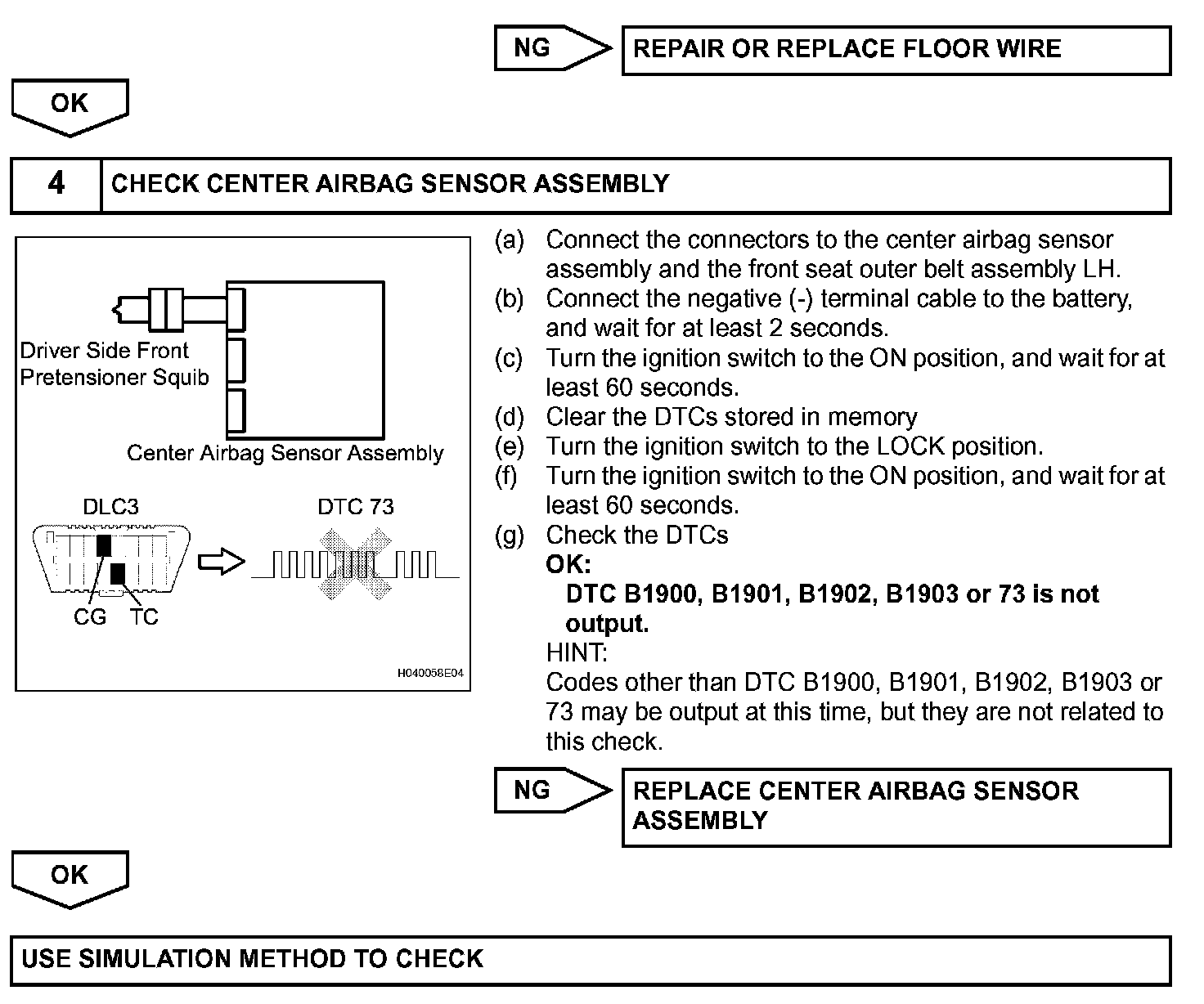 NG

REPAIR OR REPLACE FLOOR WIRE

OK

4 CHECK CENTER AIRBAG SENSOR ASSEMBLY

Driver Side Front Pretensioner Squib

Center Airbag Sensor Assembly

DLC3

DTC 73

CG TC

H040058E04

(a) Connect the connectors to the center airbag sensor assembly and the front seat outer belt assembly LH.
(b) Connect the negative (-) terminal cable to the battery, and wait for at least 2 seconds.
(c) Turn the ignition switch to the ON position, and wait for at least 60 seconds.
(d) Clear the DTCs stored in memory
(e) Turn the ignition switch to the LOCK position.
(f) Turn the ignition switch to the ON position, and wait for at least 60 seconds.
(g) Check the DTCs
OK:
DTC B1900, B1901, B1902, B1903 or 73 is not output.
HINT:
Codes other than DTC B1900, B1901, B1902, B1903 or 73 may be output at this time, but they are not related to this check.

NG

REPLACE CENTER AIRBAG SENSOR ASSEMBLY

OK

USE SIMULATION METHOD TO CHECK