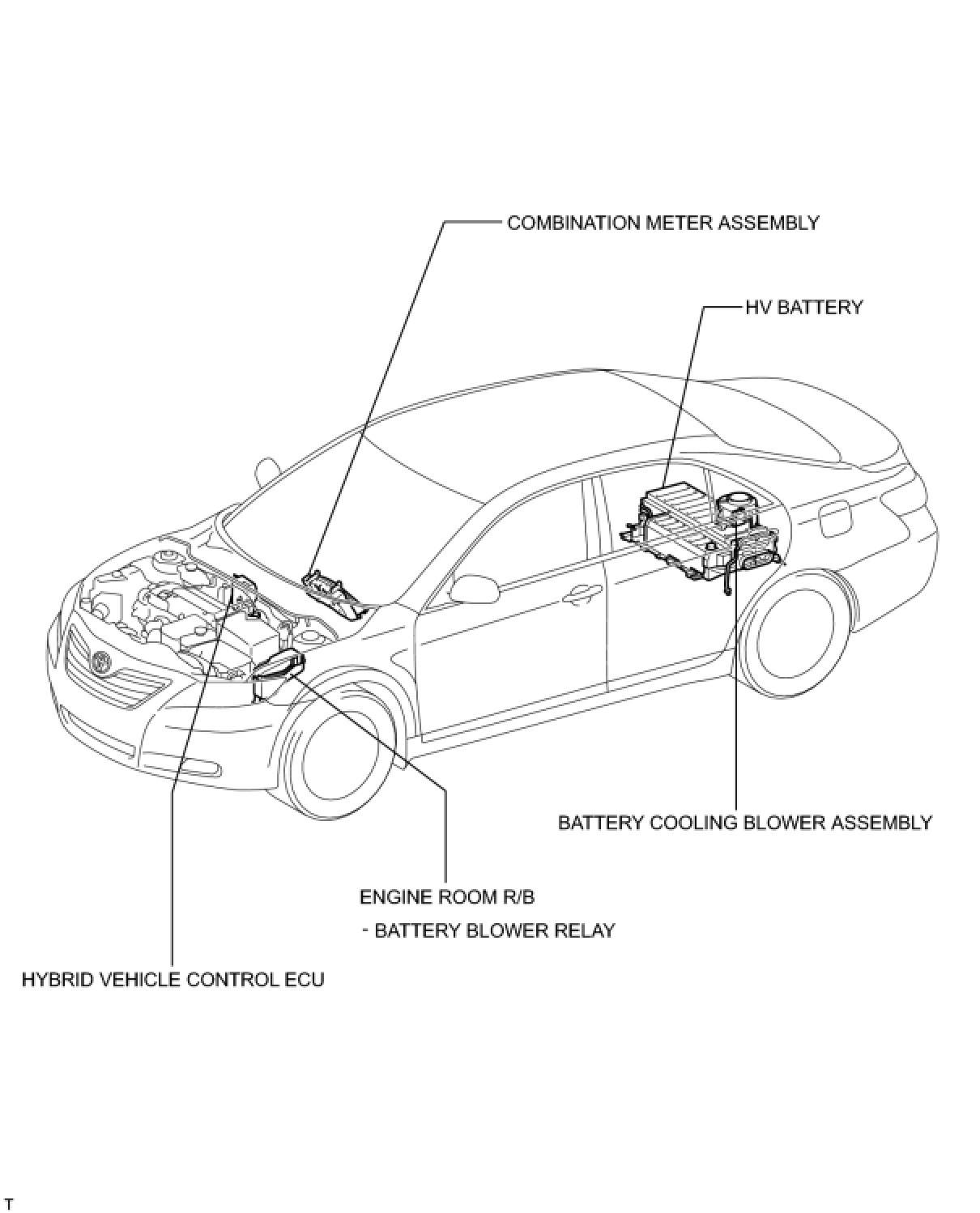 COMBINATION METER ASSEMBLY

HV BATTERY

BATTERY COOLING BLOWER ASSEMBLY

ENGINE ROOM R/B

- BATTERY BLOWER RELAY

HYBRID VEHICLE CONTROL ECU

T