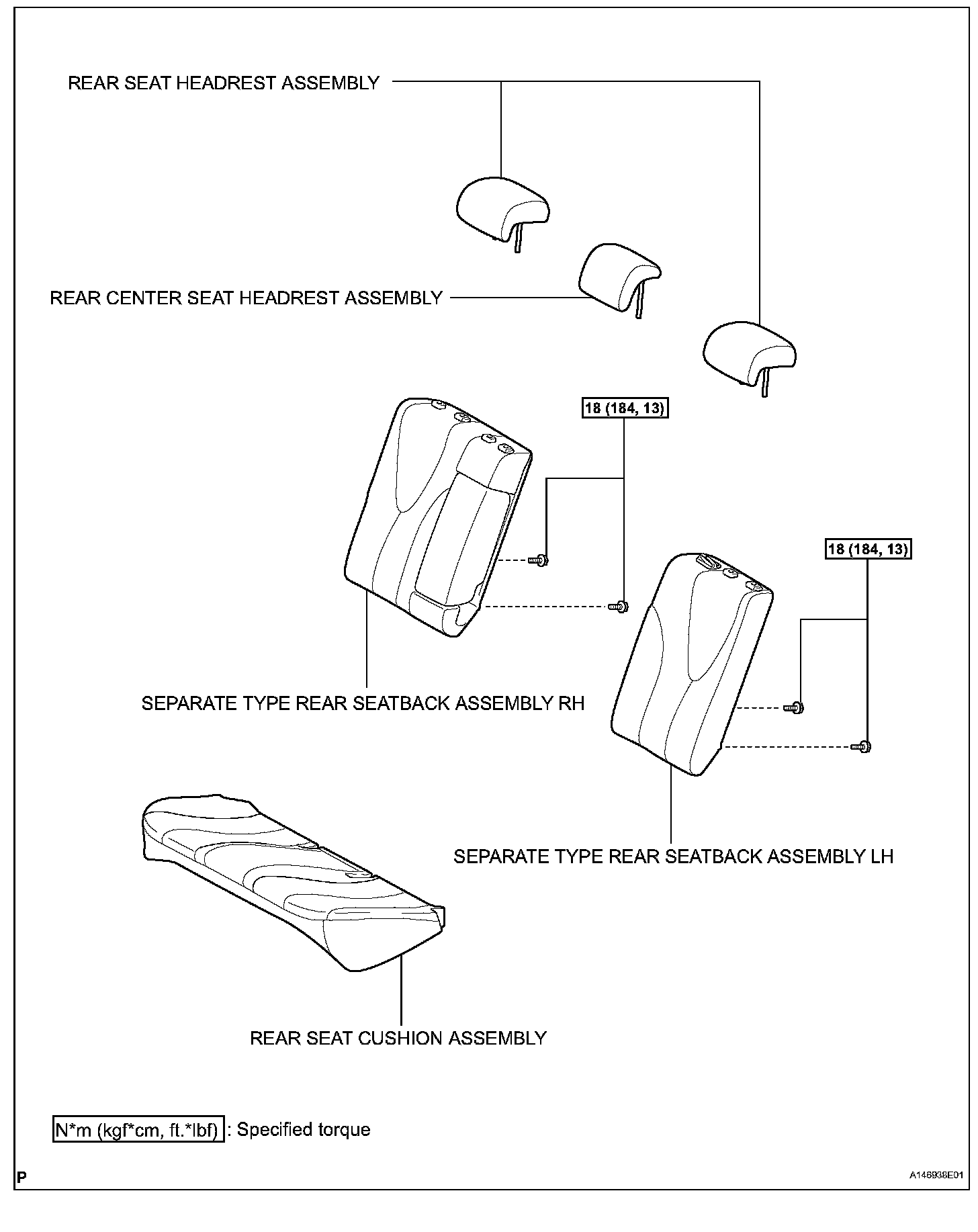 REAR SEAT HEADREST ASSEMBLY

REAR CENTER SEAT HEADREST ASSEMBLY

18 (184, 13)

18 (184, 13)

SEPARATE TYPE REAR SEATBACK ASSEMBLY RH

SEPARATE TYPE REAR SEATBACK ASSEMBLY LH

REAR SEAT CUSHION ASSEMBLY

N*m (kgf*cm, ft.*lbf) : Specified torque

P

A146938E01